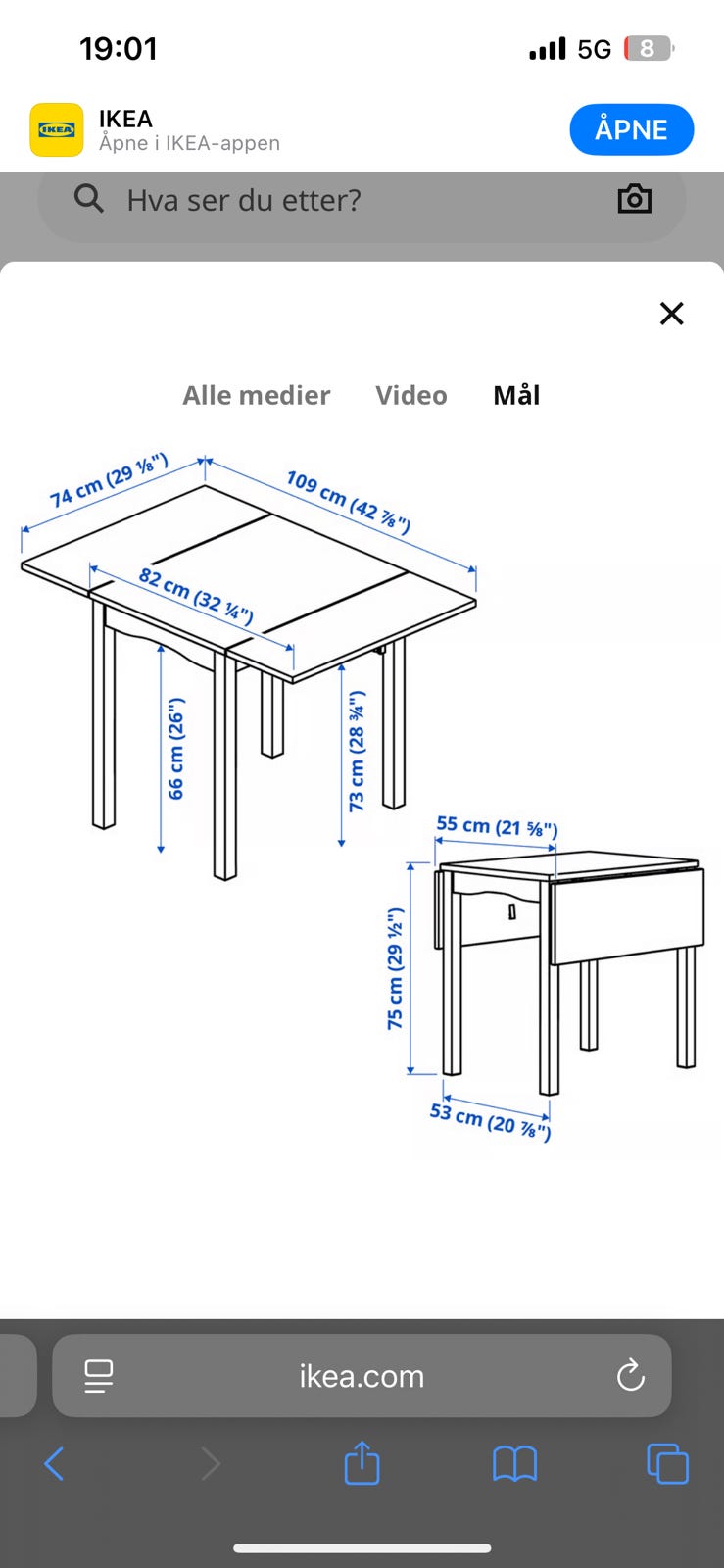 19:01
5G 8

IKEA
IKEA
Åpne i IKEA-appen
ÅPNE

Hva ser du etter?

Alle medier Video Mål

74 cm (29 ⅛")
109 cm (42 ⅞")
82 cm (32 ¼")
66 cm (26")
73 cm (28 ¾")
55 cm (21 ⅝")
75 cm (29 ½")
53 cm (20 ⅞")

ikea.com