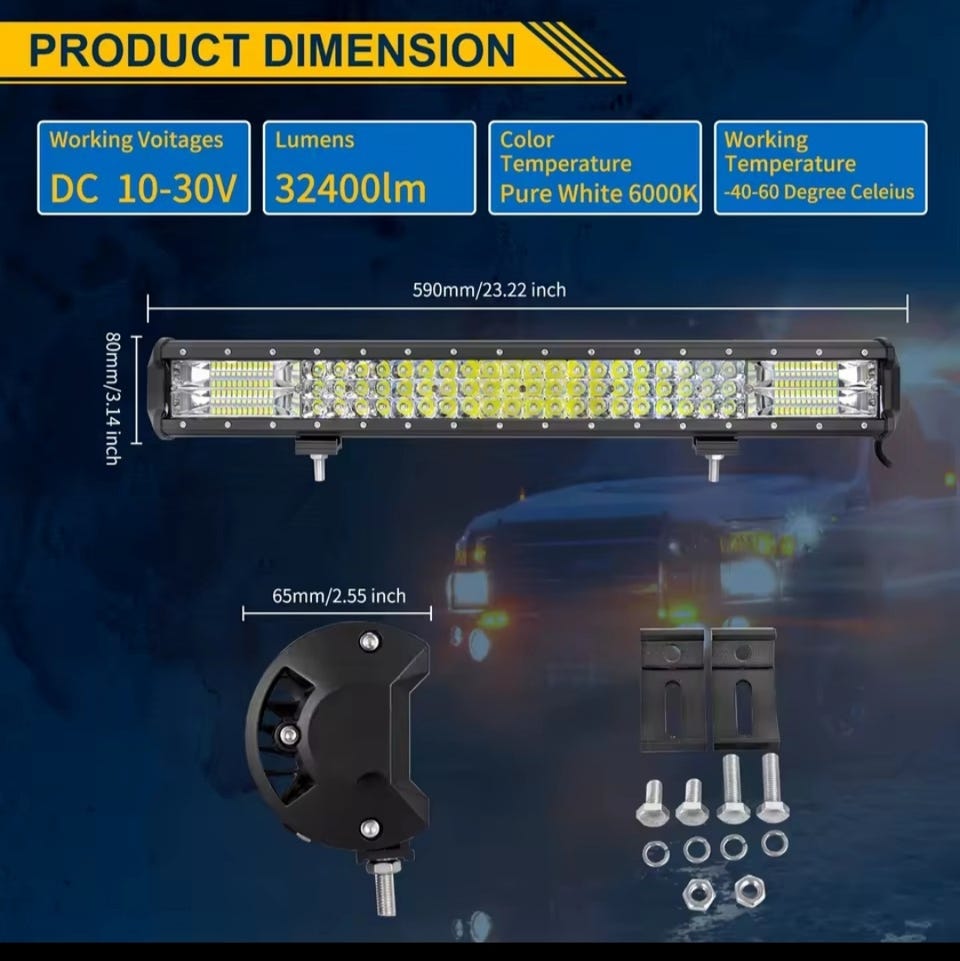 PRODUCT DIMENSION

Working Voitages
DC 10-30V

Lumens
32400lm

Color Temperature
Pure White 6000K

Working Temperature
-40-60 Degree Celeius

590mm/23.22 inch

80mm/3.14 inch

65mm/2.55 inch