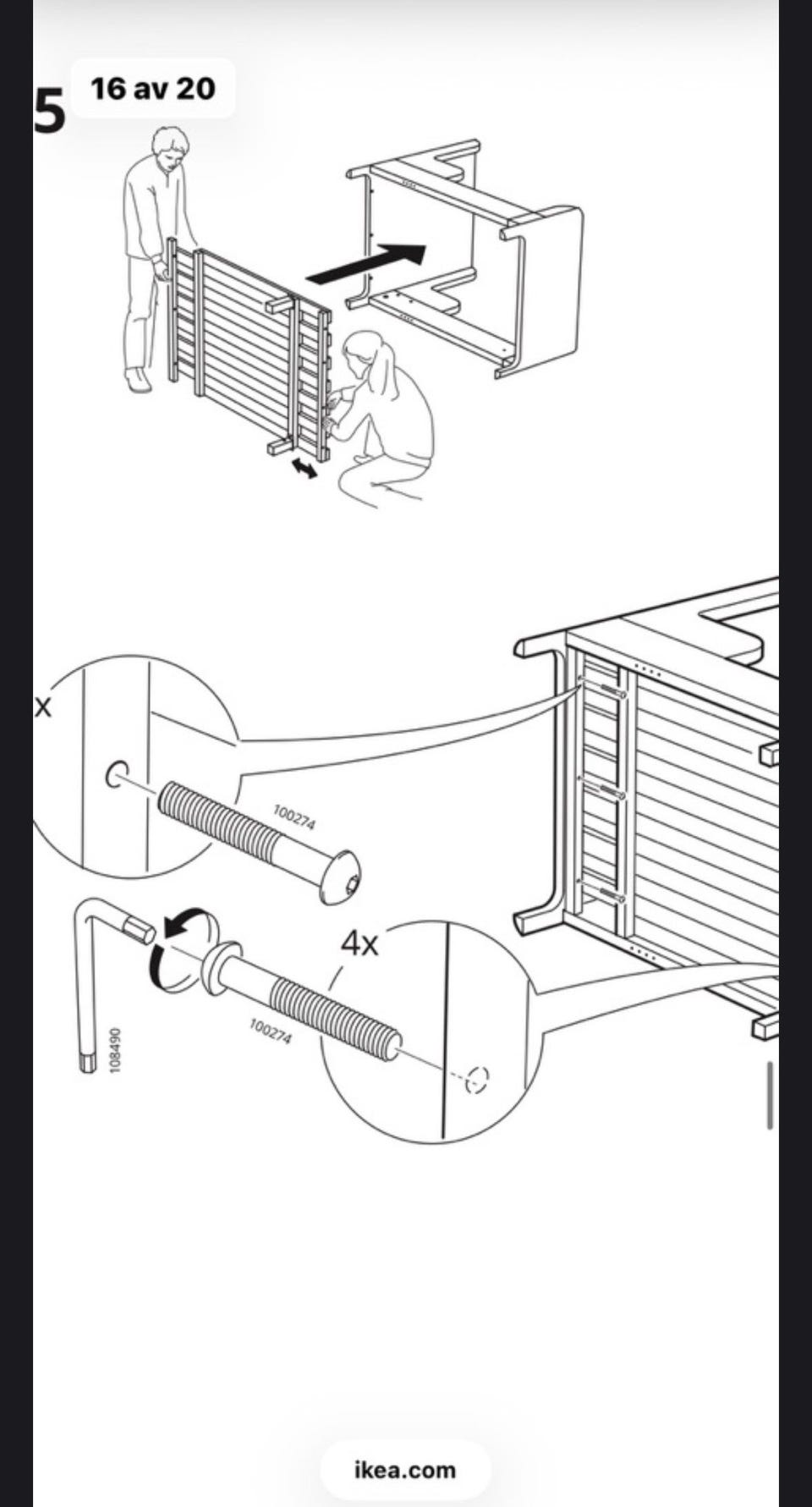 5 16 av 20

x

100274

4x

100274

108490

ikea.com