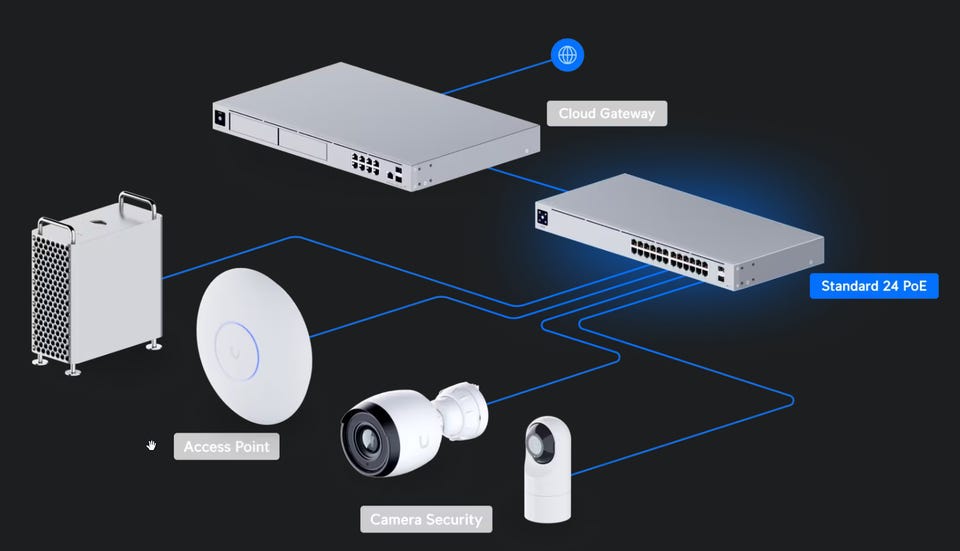 Cloud Gateway

Standard 24 PoE

Access Point

Camera Security