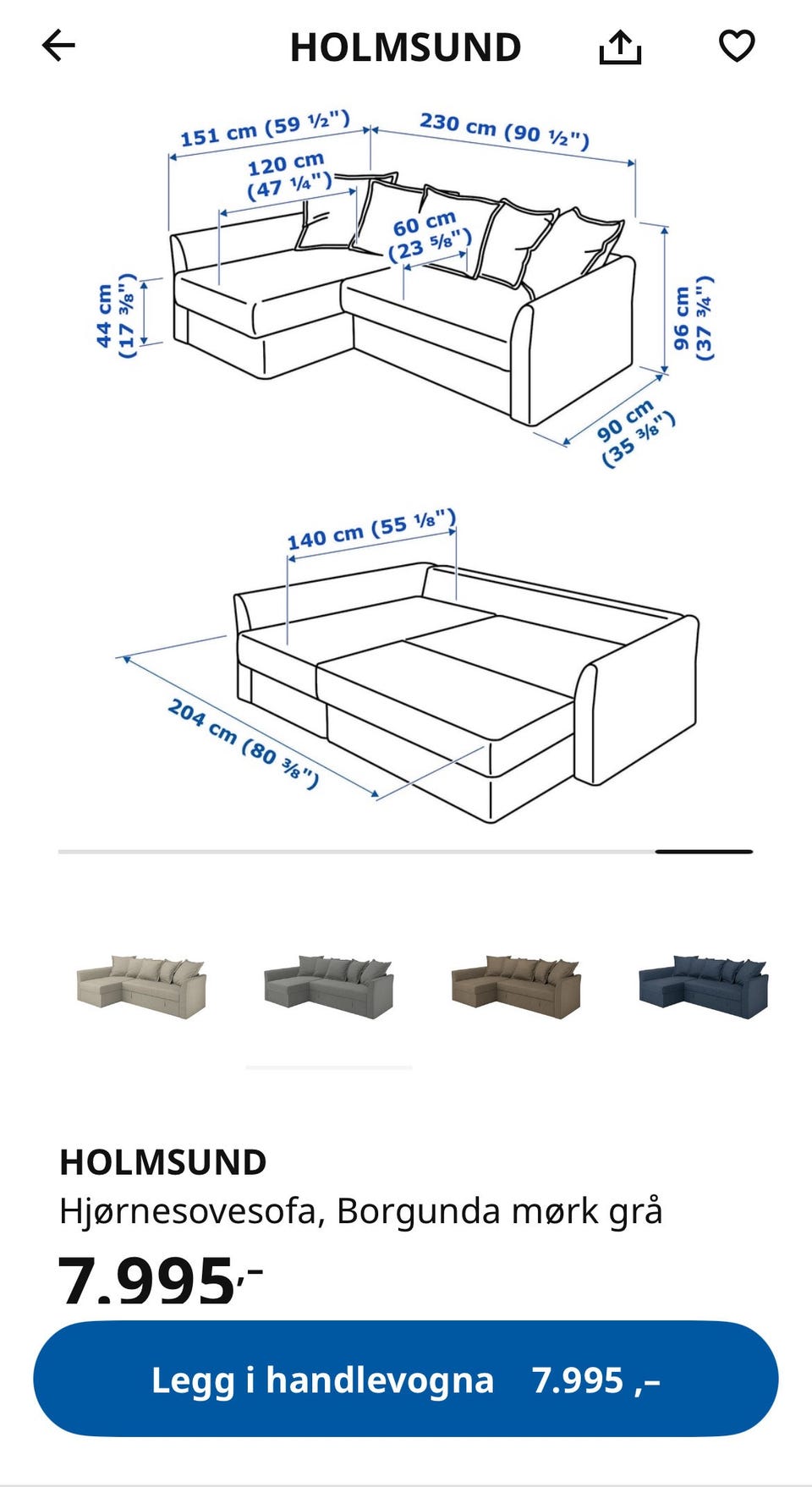 HOLMSUND

151 cm (59 ½")
230 cm (90 ½")
120 cm (47 ¼")
60 cm (23 ⅝")
44 cm (17 ⅜")
96 cm (37 ¾")
90 cm (35 ⅜")

140 cm (55 ⅛")
204 cm (80 ⅜")

HOLMSUND
Hjørnesovesofa, Borgunda mørk grå
7.995,-

Legg i handlevogna 7.995 ,–