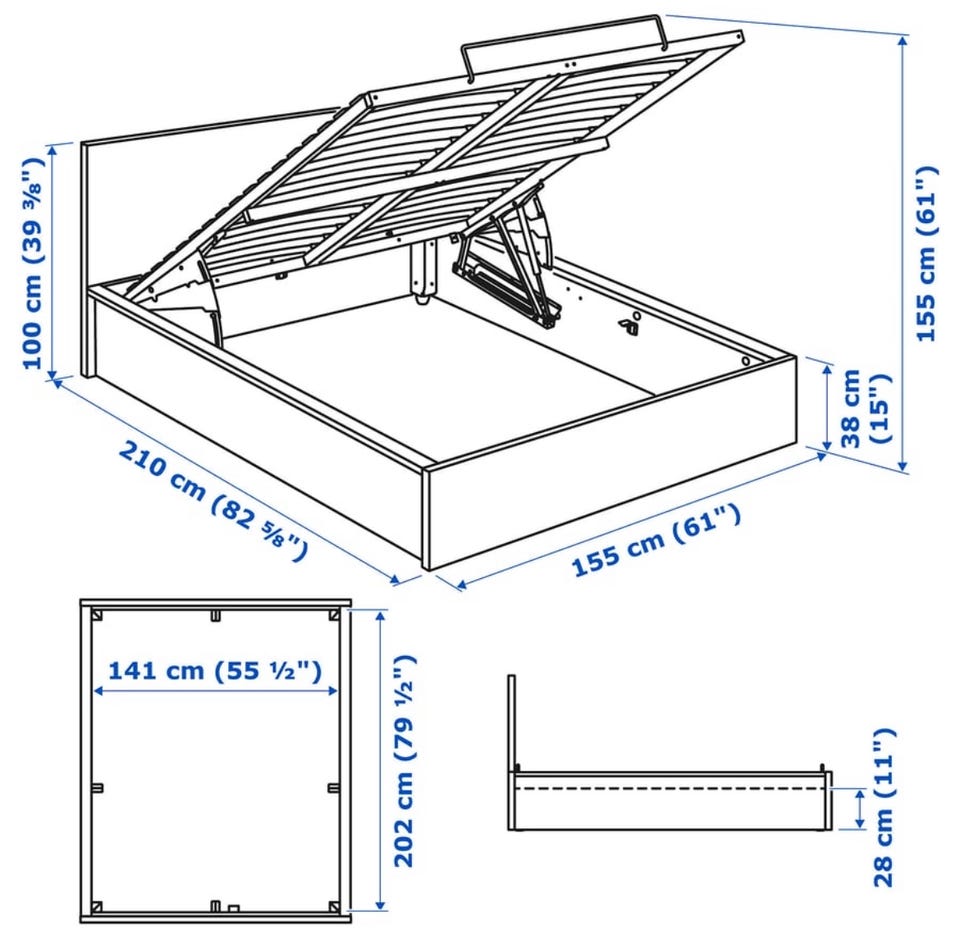 100 cm (39 ⅜")

155 cm (61")

38 cm (15")

210 cm (82 ⅝")

155 cm (61")

141 cm (55 ½")

202 cm (79 ½")

28 cm (11")