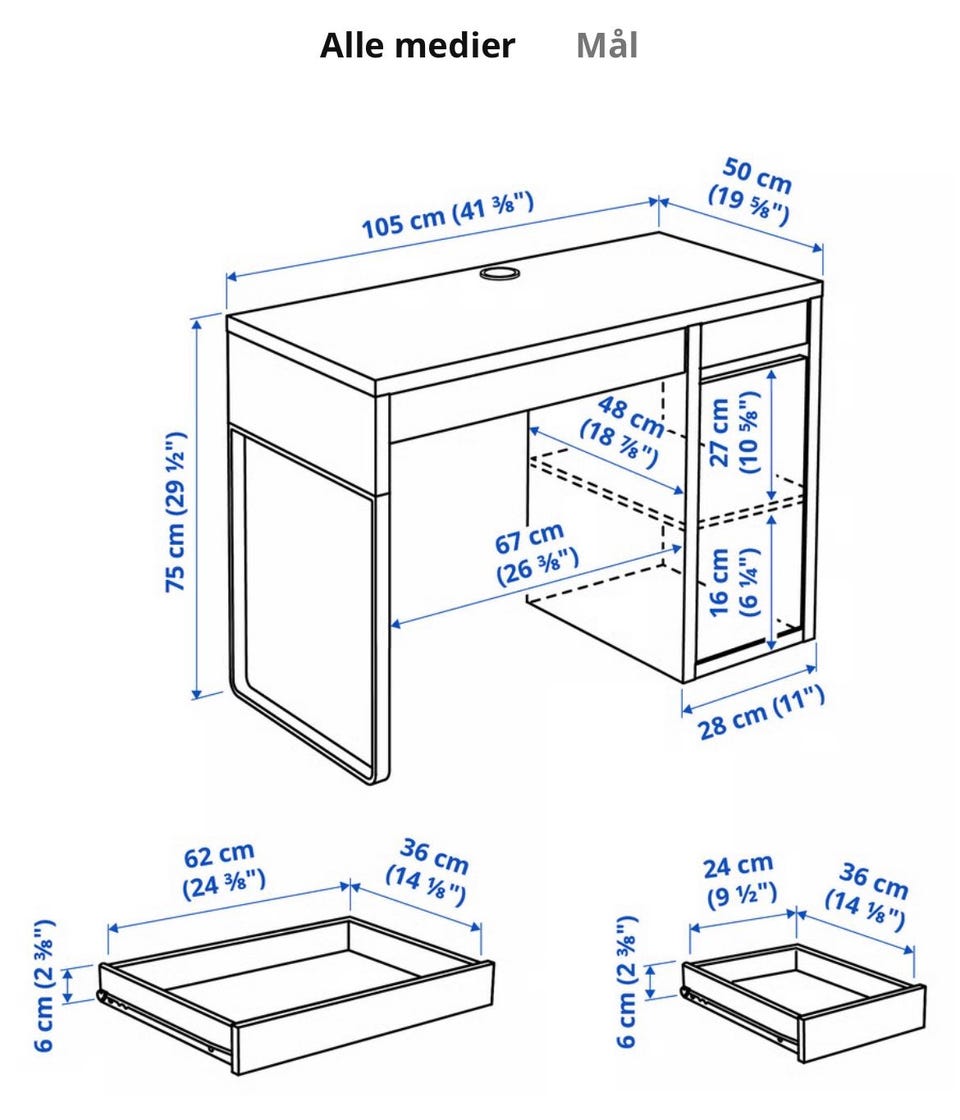 Alle medier Mål

105 cm (41 ⅜")
50 cm (19 ⅝")
75 cm (29 ½")
48 cm (18 ⅞")
27 cm (10 ⅝")
67 cm (26 ⅜")
16 cm (6 ¼")
28 cm (11")

62 cm (24 ⅜")
36 cm (14 ⅛")
6 cm (2 ⅜")

24 cm (9 ½")
36 cm (14 ⅛")
6 cm (2 ⅜")