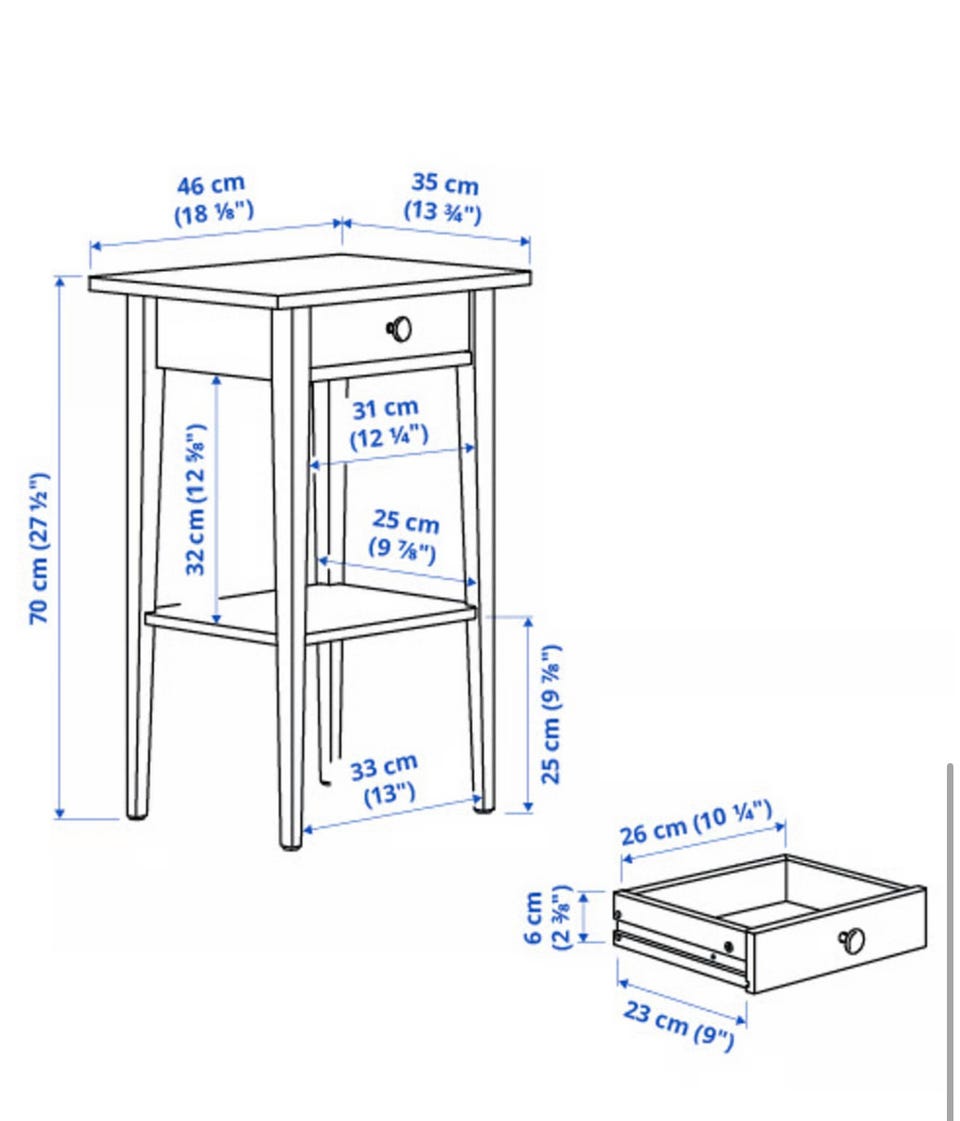 46 cm
(18 ⅛")

35 cm
(13 ¾")

70 cm (27 ½")

32 cm (12 ⅝")

31 cm
(12 ¼")

25 cm
(9 ⅞")

25 cm (9 ⅞")

33 cm
(13")

26 cm (10 ¼")

6 cm
(2 ⅜")

23 cm (9")