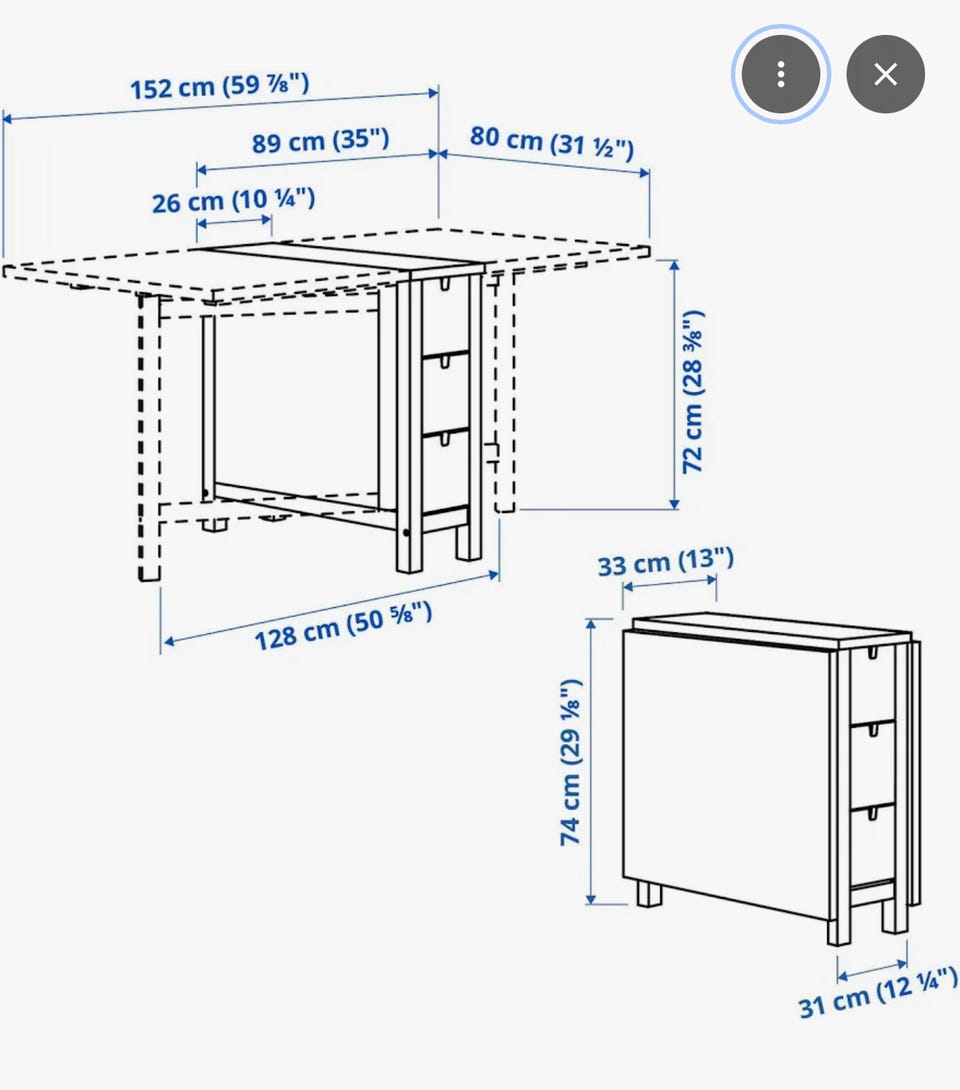 152 cm (59 ⅞")

89 cm (35")

80 cm (31 ½")

26 cm (10 ¼")

72 cm (28 ⅜")

128 cm (50 ⅝")

33 cm (13")

74 cm (29 ⅛")

31 cm (12 ¼")