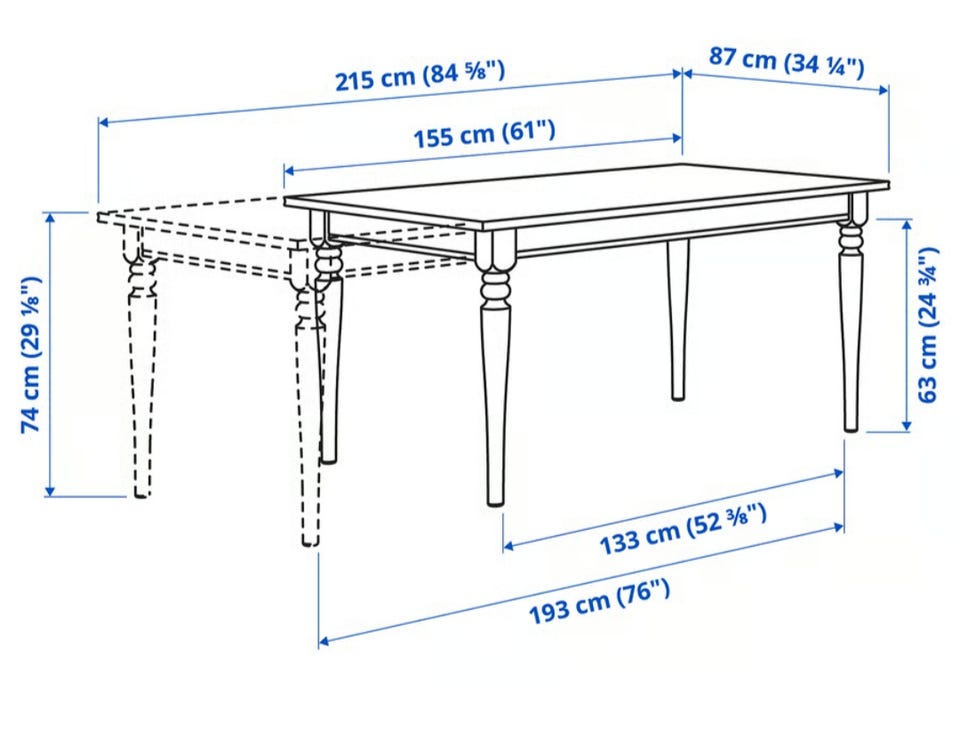 215 cm (84 ⅝")

87 cm (34 ¼")

155 cm (61")

74 cm (29 ⅛")

63 cm (24 ¾")

133 cm (52 ⅜")

193 cm (76")