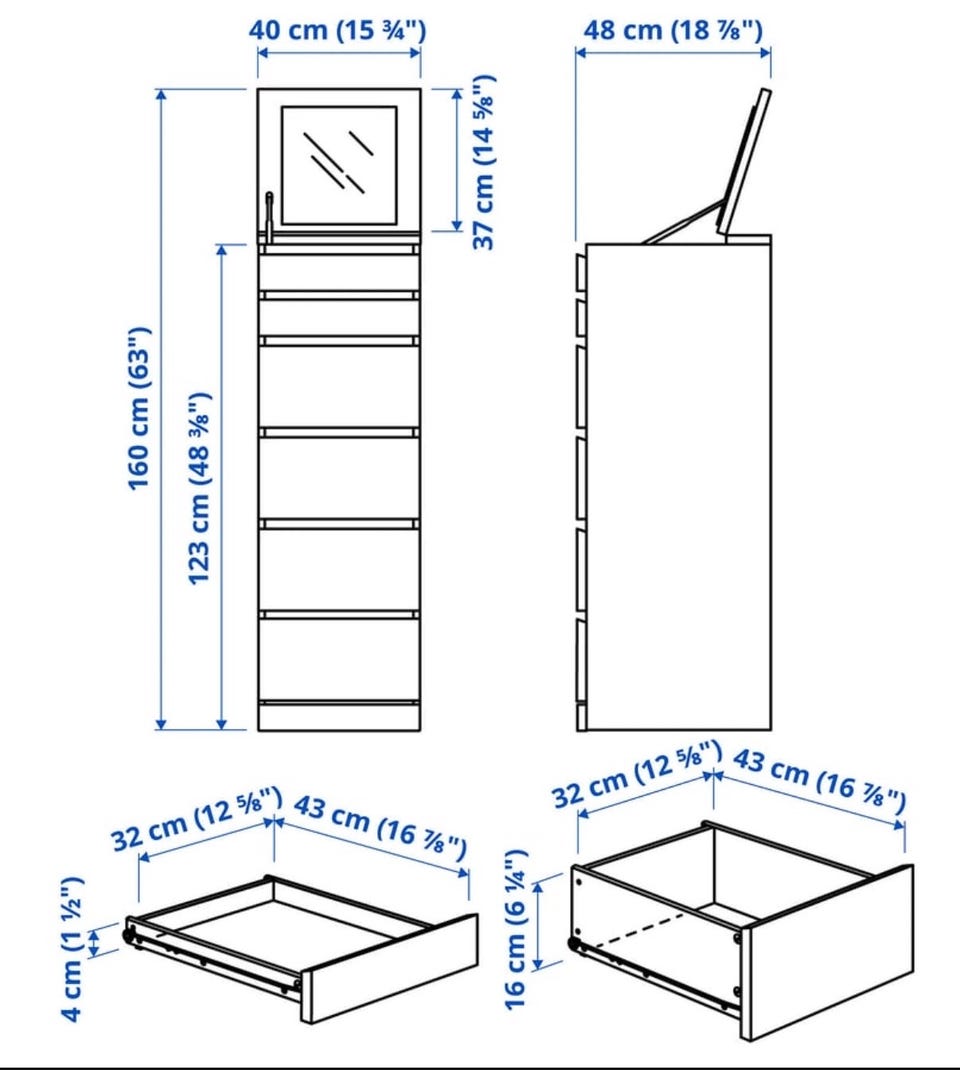 40 cm (15 ¾")

48 cm (18 ⅞")

37 cm (14 ⅝")

160 cm (63")

123 cm (48 ⅜")

32 cm (12 ⅝")

43 cm (16 ⅞")

4 cm (1 ½")

32 cm (12 ⅝")

43 cm (16 ⅞")

16 cm (6 ¼")