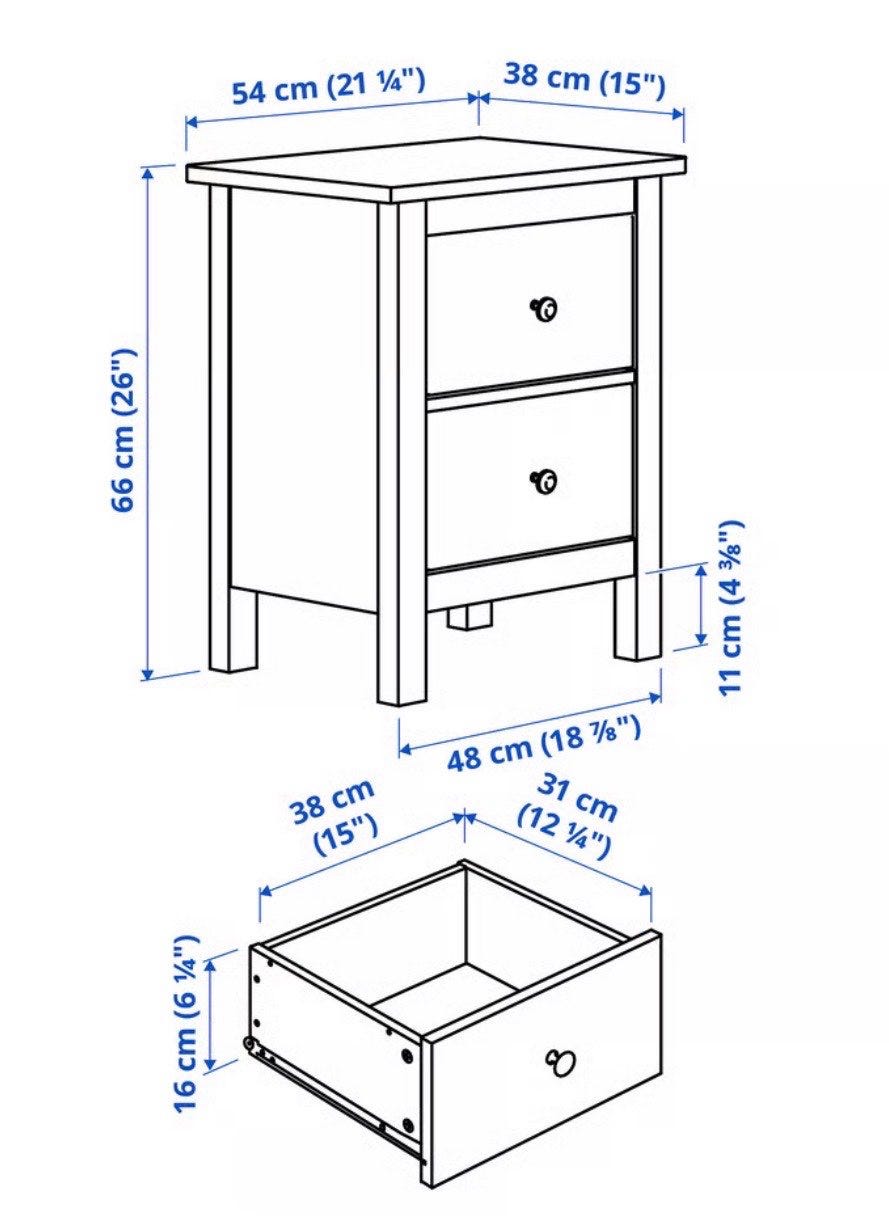 54 cm (21 ¼")
38 cm (15")
66 cm (26")
11 cm (4 ⅜")
48 cm (18 ⅞")
38 cm (15")
31 cm (12 ¼")
16 cm (6 ¼")