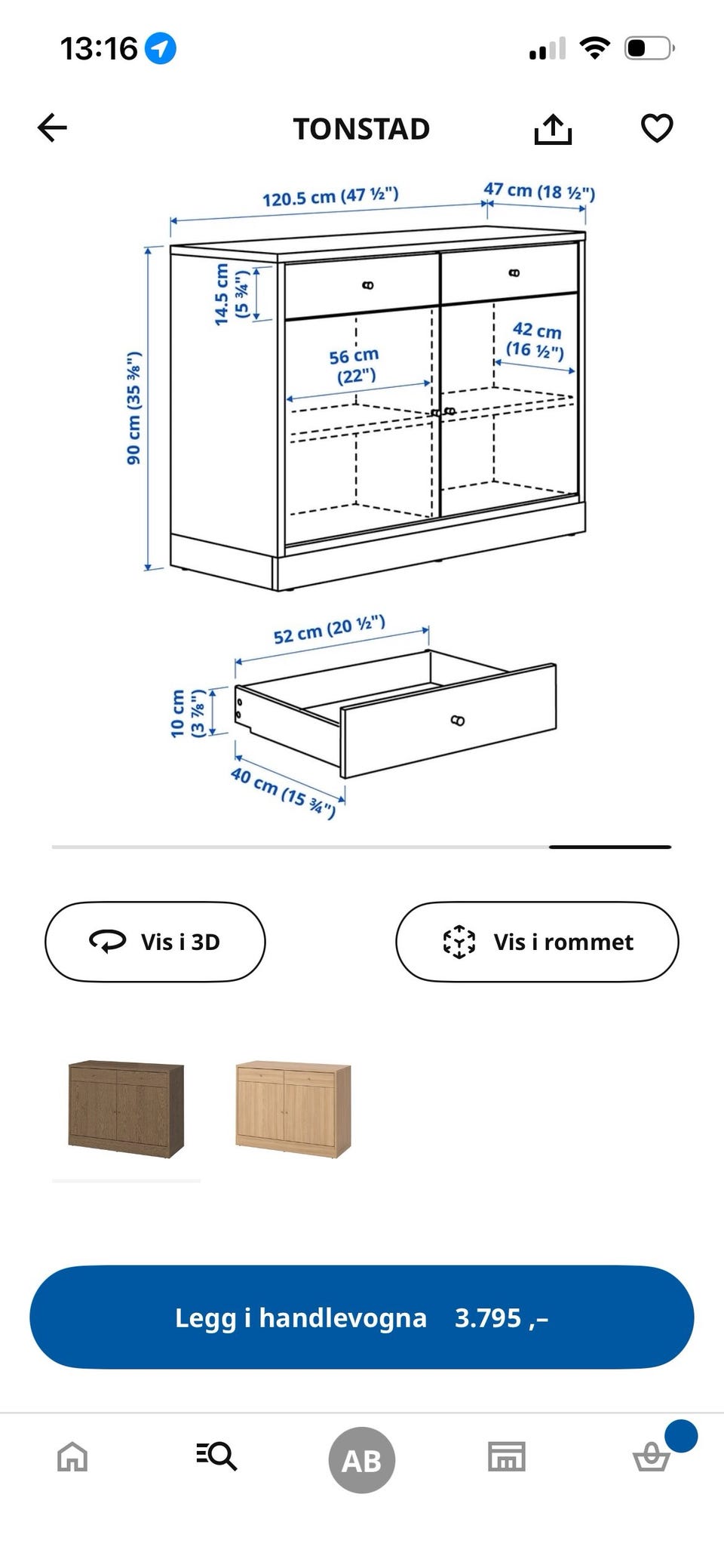 13:16

TONSTAD

120.5 cm (47 ½")
47 cm (18 ½")
14.5 cm (5 ¾")
90 cm (35 ⅜")
56 cm (22")
42 cm (16 ½")

52 cm (20 ½")
10 cm (3 ⅞")
40 cm (15 ¾")

Vis i 3D

Vis i rommet

Legg i handlevogna 3.795 ,–

AB