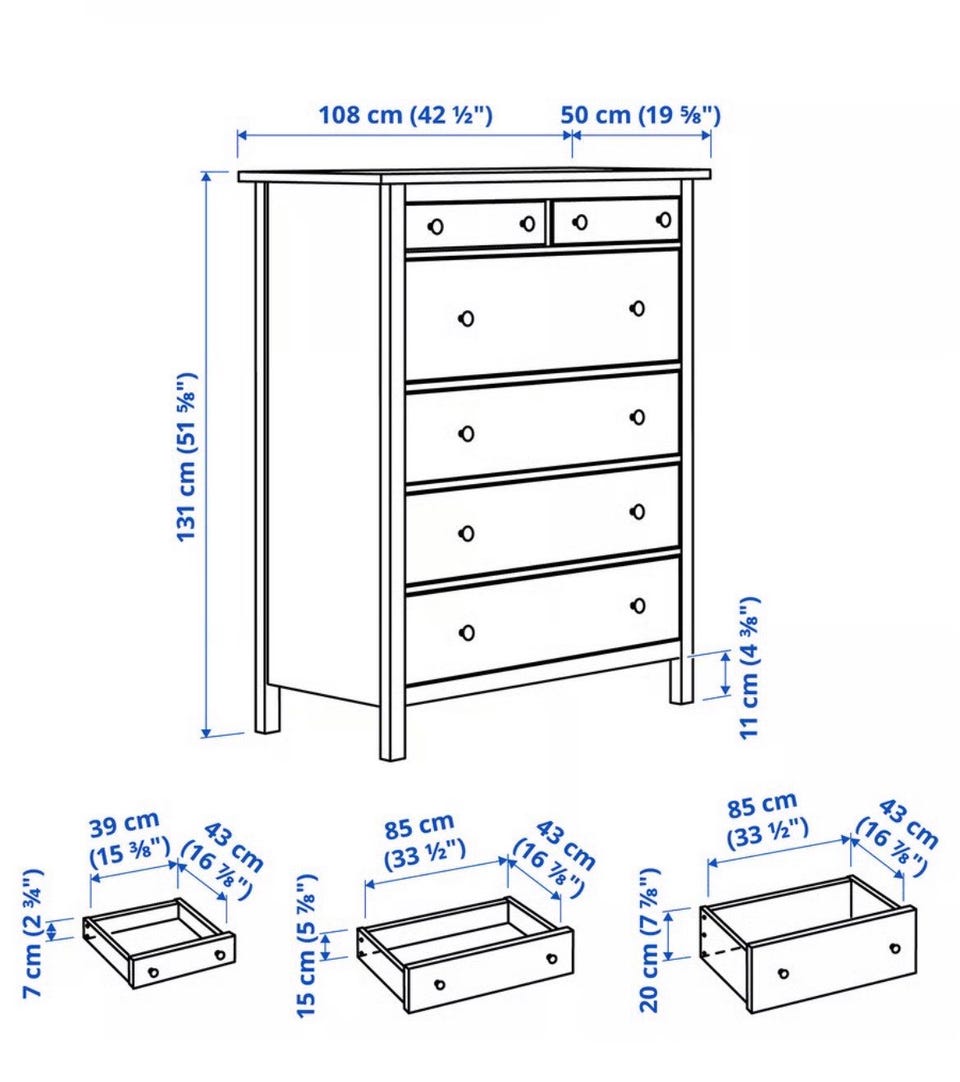 108 cm (42 ½")
50 cm (19 ⅝")
131 cm (51 ⅝")
11 cm (4 ⅜")
39 cm (15 ⅜")
43 cm (16 ⅞")
7 cm (2 ¾")
85 cm (33 ½")
43 cm (16 ⅞")
15 cm (5 ⅞")
85 cm (33 ½")
43 cm (16 ⅞")
20 cm (7 ⅞")