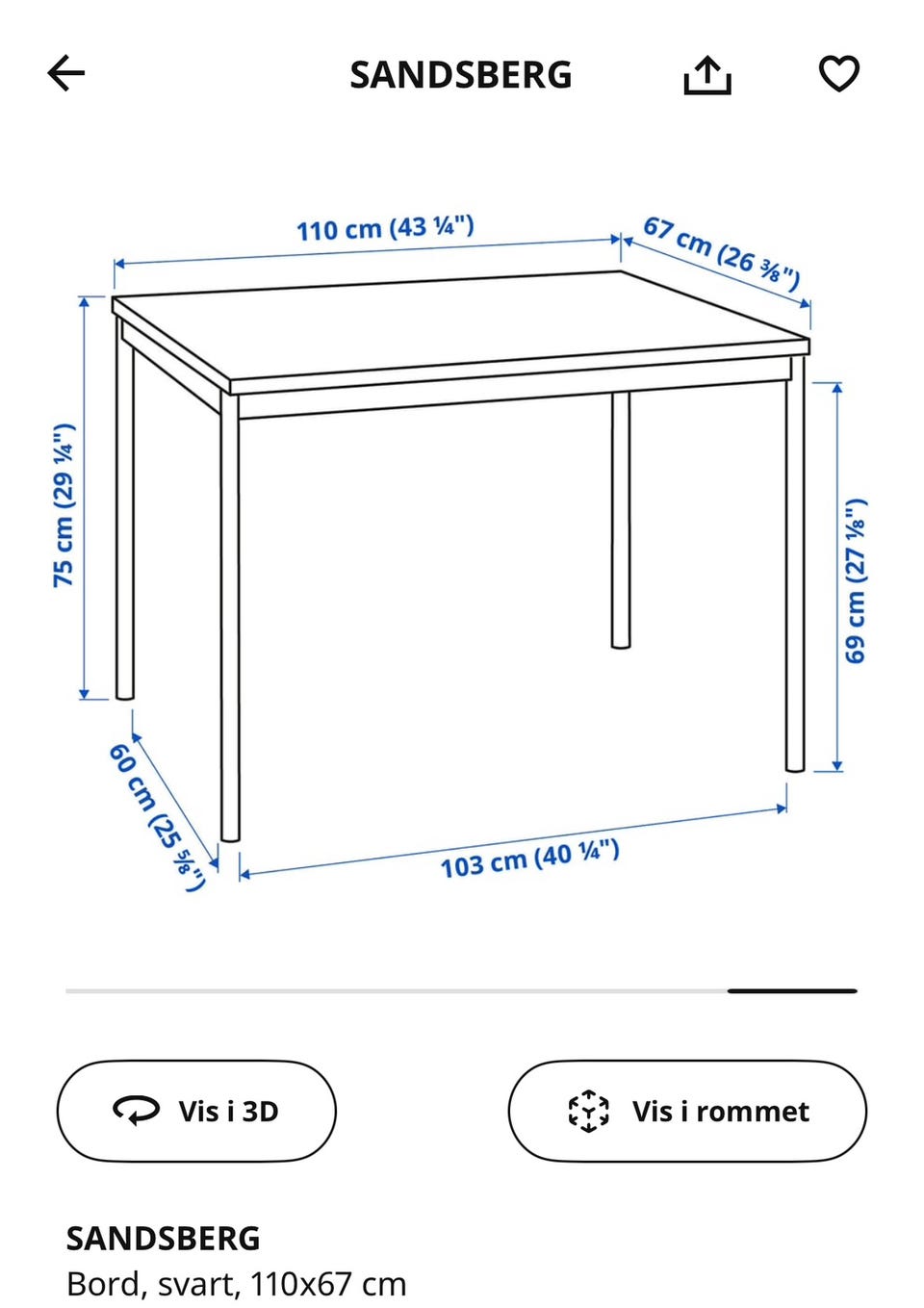 SANDSBERG

110 cm (43 ¼")

67 cm (26 ⅜")

75 cm (29 ¼")

69 cm (27 ⅛")

60 cm (25 ⅝")

103 cm (40 ¼")

Vis i 3D

Vis i rommet

SANDSBERG
Bord, svart, 110x67 cm