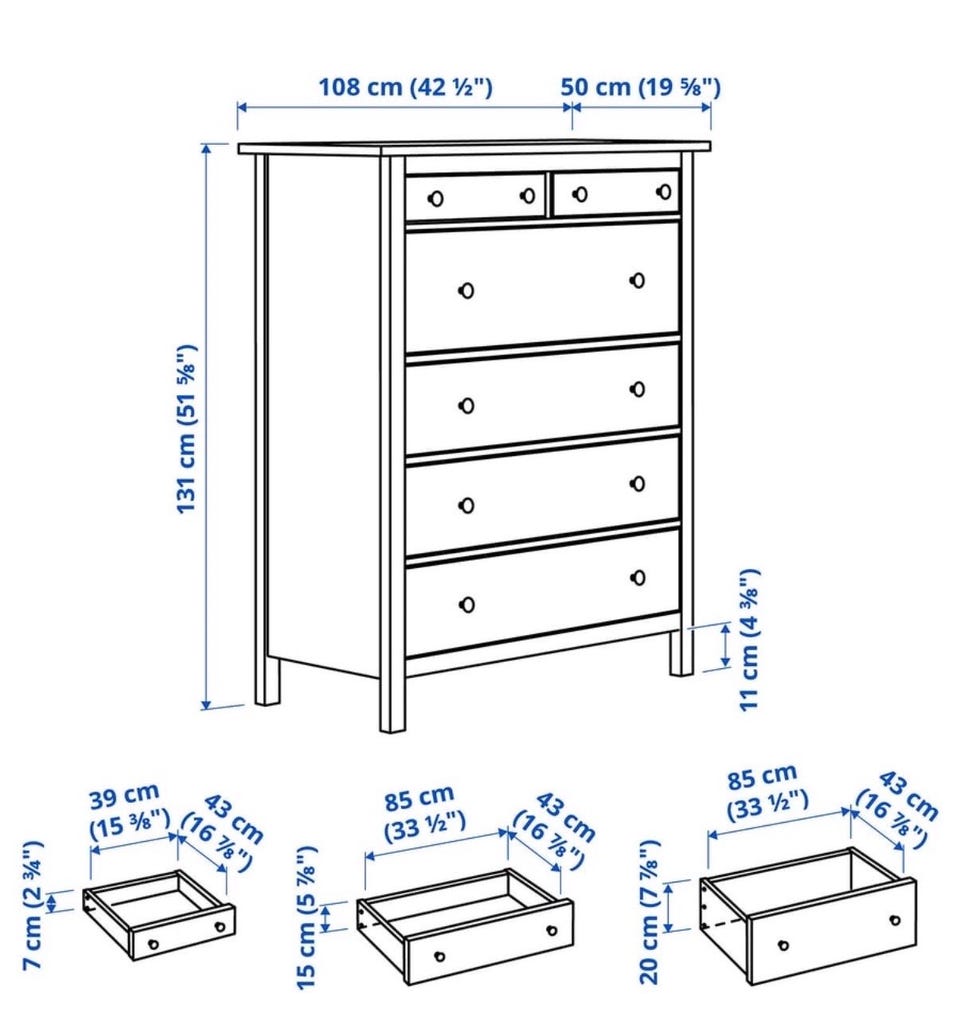 108 cm (42 ½")
50 cm (19 ⅝")
131 cm (51 ⅝")
11 cm (4 ⅜")
39 cm (15 ⅜")
43 cm (16 ⅞")
7 cm (2 ¾")
85 cm (33 ½")
43 cm (16 ⅞")
15 cm (5 ⅞")
85 cm (33 ½")
43 cm (16 ⅞")
20 cm (7 ⅞")