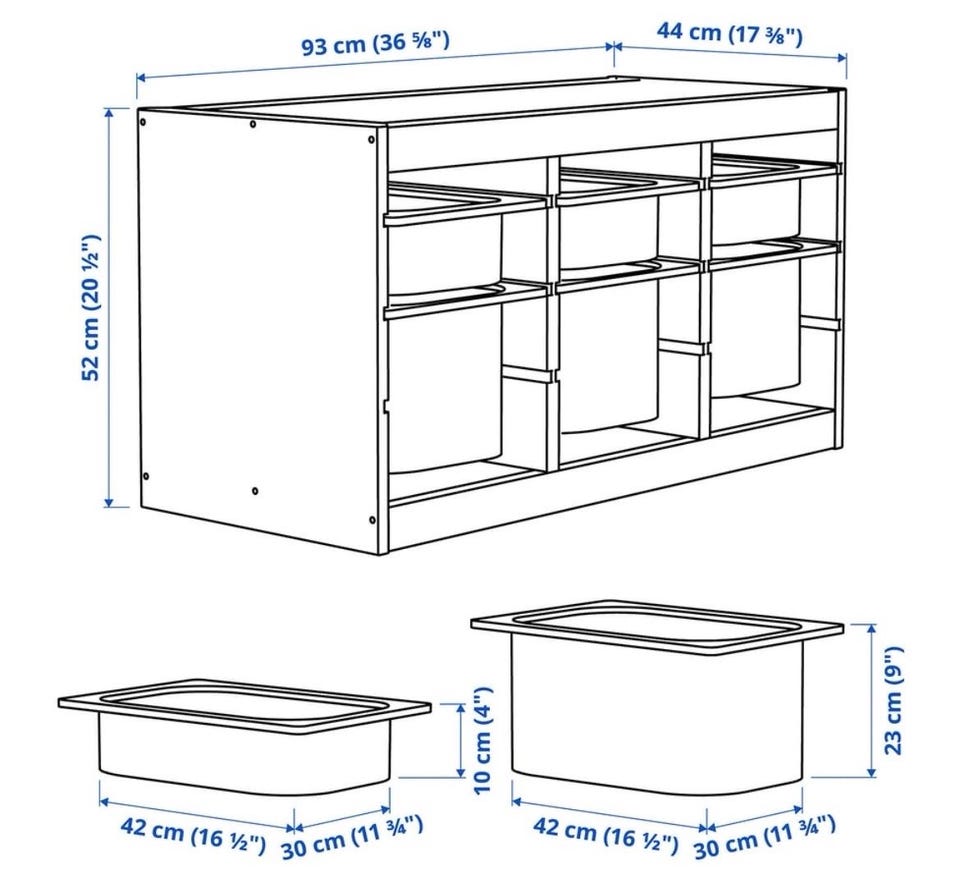 93 cm (36 ⅝")
44 cm (17 ⅜")
52 cm (20 ½")
10 cm (4")
42 cm (16 ½")
30 cm (11 ¾")
23 cm (9")
42 cm (16 ½")
30 cm (11 ¾")