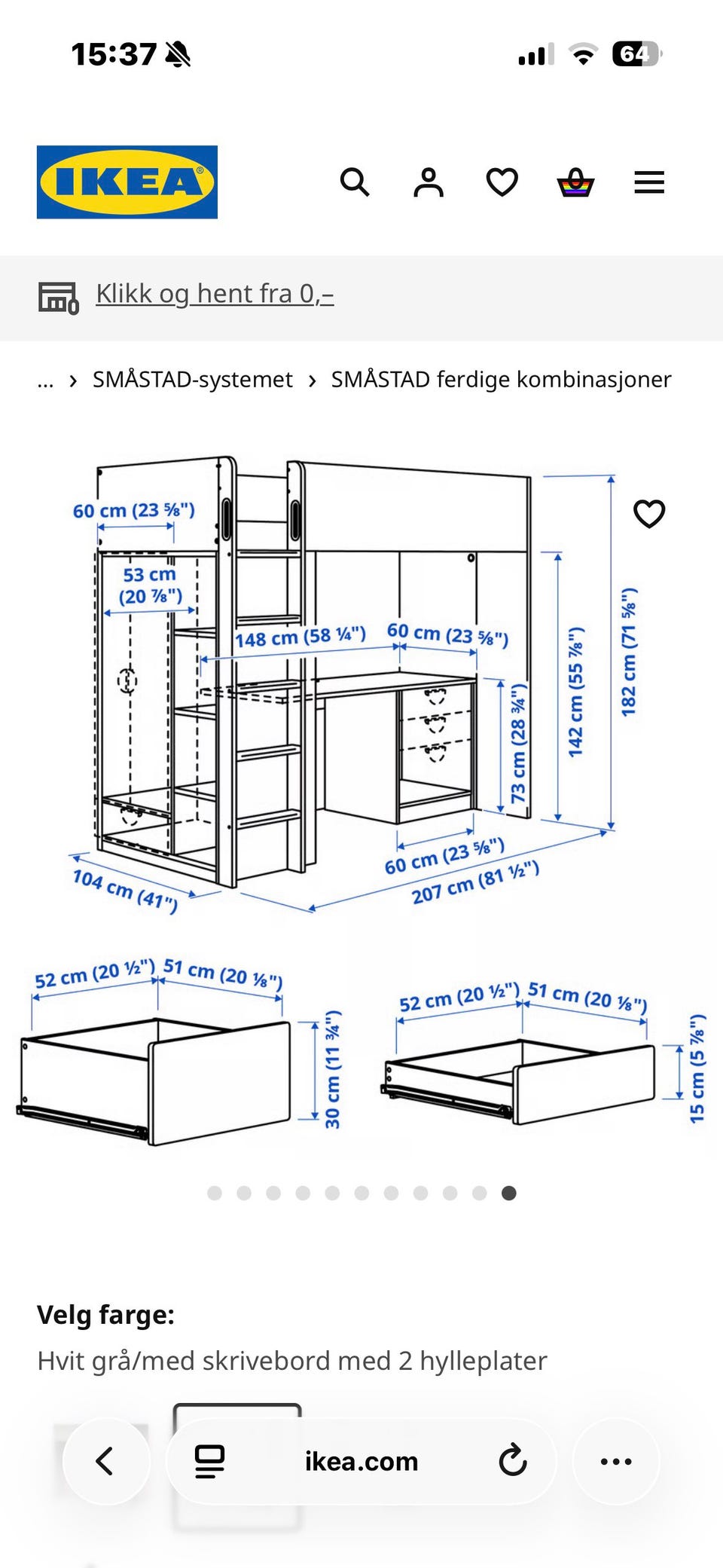 15:37

64

IKEA

Klikk og hent fra 0,–

... › SMÅSTAD-systemet › SMÅSTAD ferdige kombinasjoner

60 cm (23 ⅝")
53 cm (20 ⅞")
148 cm (58 ¼")
60 cm (23 ⅝")
73 cm (28 ¾")
142 cm (55 ⅞")
182 cm (71 ⅝")
104 cm (41")
60 cm (23 ⅝")
207 cm (81 ½")

52 cm (20 ½") 51 cm (20 ⅛")
30 cm (11 ¾")

52 cm (20 ½") 51 cm (20 ⅛")
15 cm (5 ⅞")

Velg farge:
Hvit grå/med skrivebord med 2 hylleplater

ikea.com