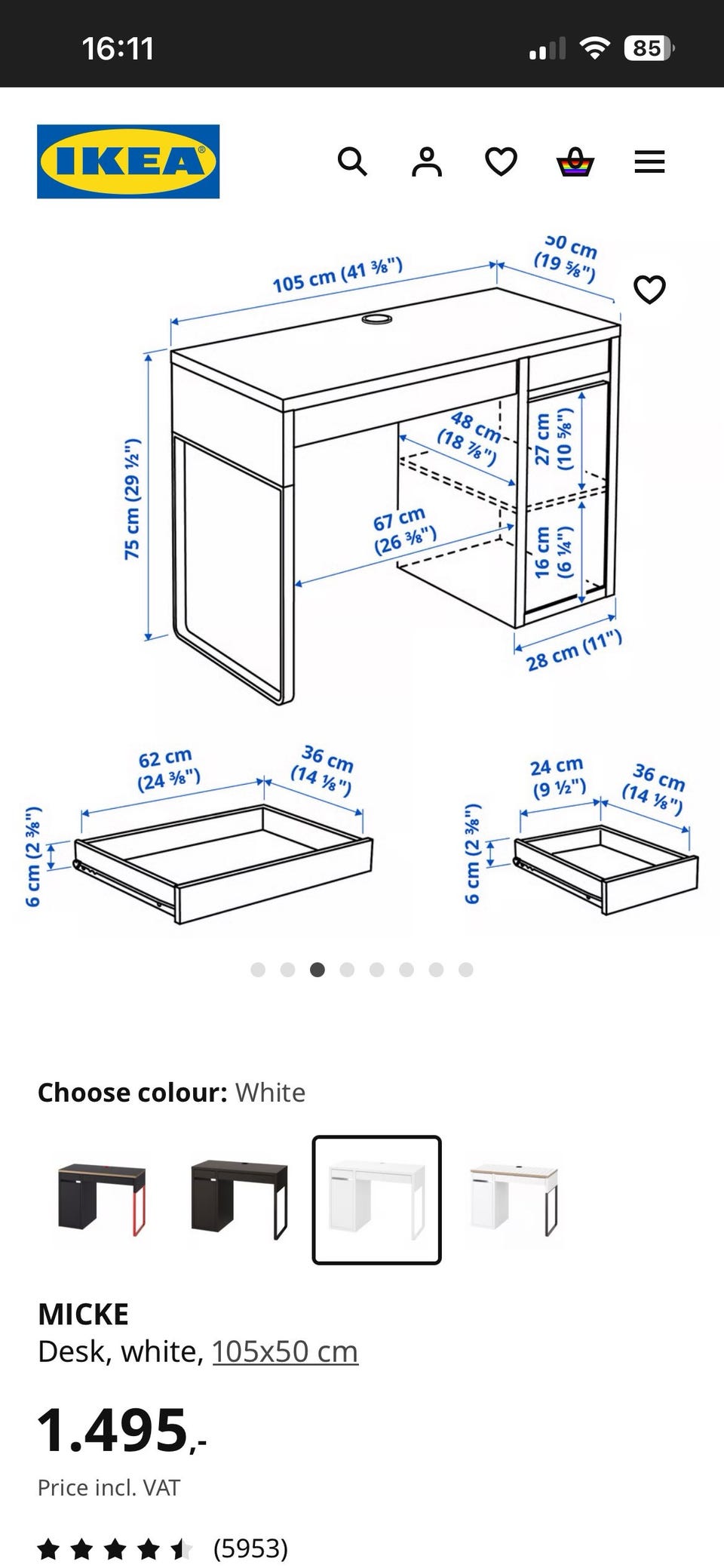 16:11

85

IKEA

105 cm (41 ⅜")

50 cm (19 ⅝")

75 cm (29 ½")

48 cm (18 ⅞")

27 cm (10 ⅝")

67 cm (26 ⅜")

16 cm (6 ¼")

28 cm (11")

62 cm (24 ⅜")

36 cm (14 ⅛")

6 cm (2 ⅜")

24 cm (9 ½")

36 cm (14 ⅛")

6 cm (2 ⅜")

Choose colour: White

MICKE
Desk, white, 105x50 cm

1.495,-

Price incl. VAT

(5953)