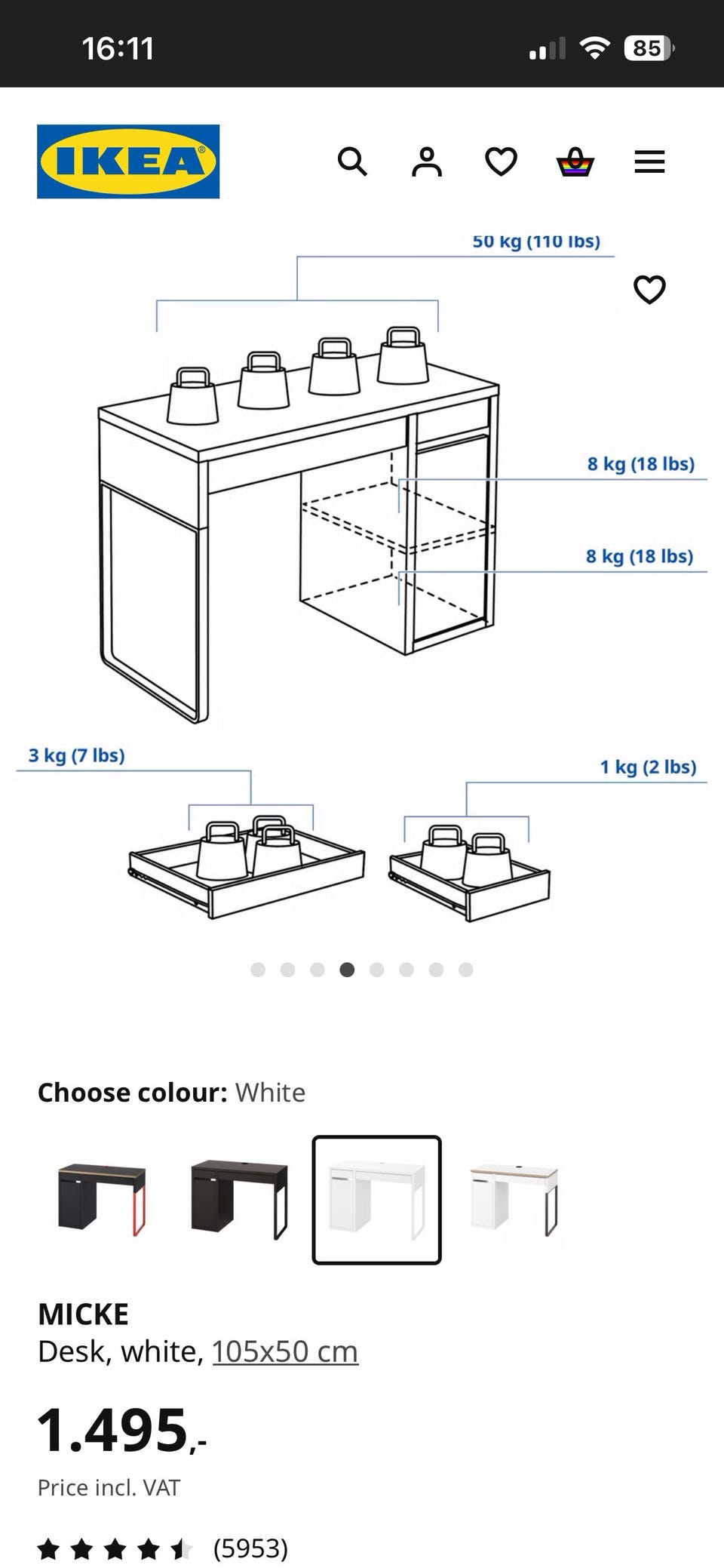 16:11

85

IKEA

50 kg (110 lbs)

8 kg (18 lbs)

8 kg (18 lbs)

3 kg (7 lbs)

1 kg (2 lbs)

Choose colour: White

MICKE
Desk, white, 105x50 cm

1.495,-

Price incl. VAT

(5953)