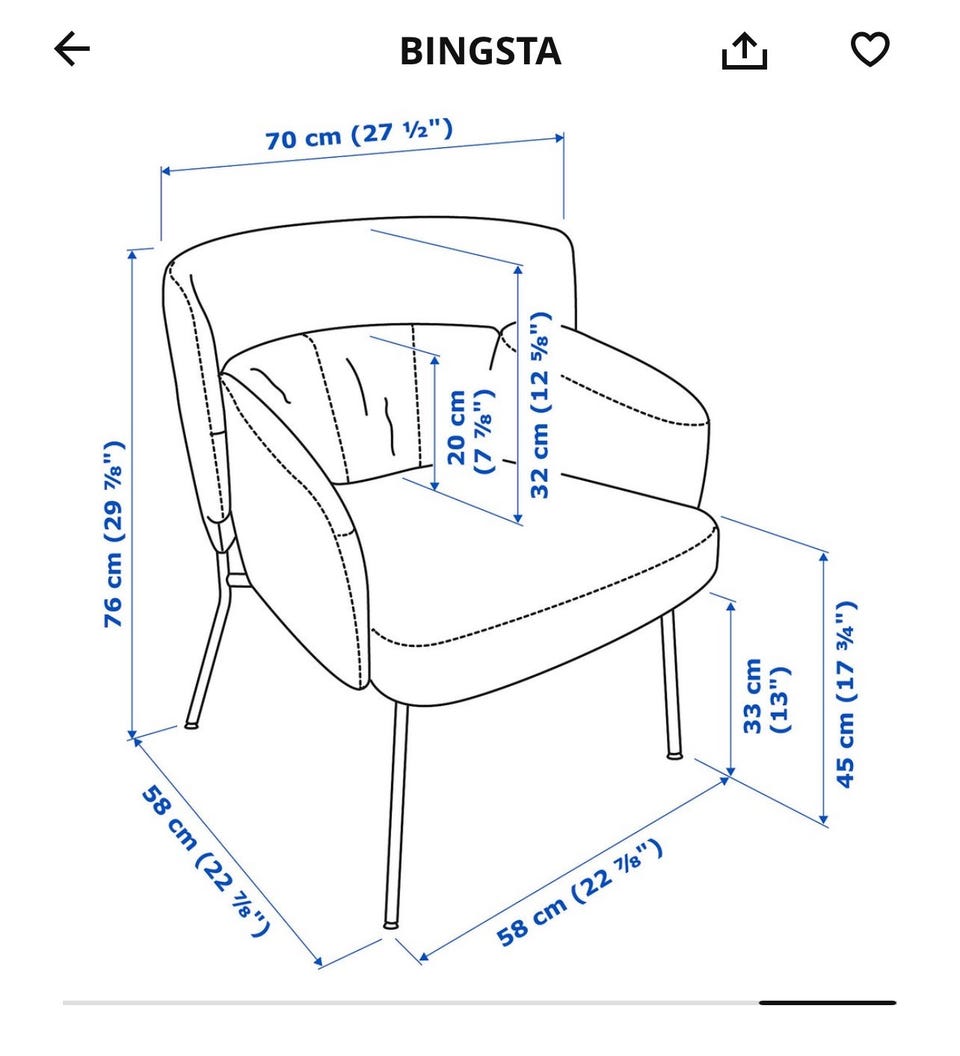 BINGSTA

70 cm (27 ½")

76 cm (29 ⅞")

20 cm (7 ⅞")

32 cm (12 ⅝")

33 cm (13")

45 cm (17 ¾")

58 cm (22 ⅞")

58 cm (22 ⅞")