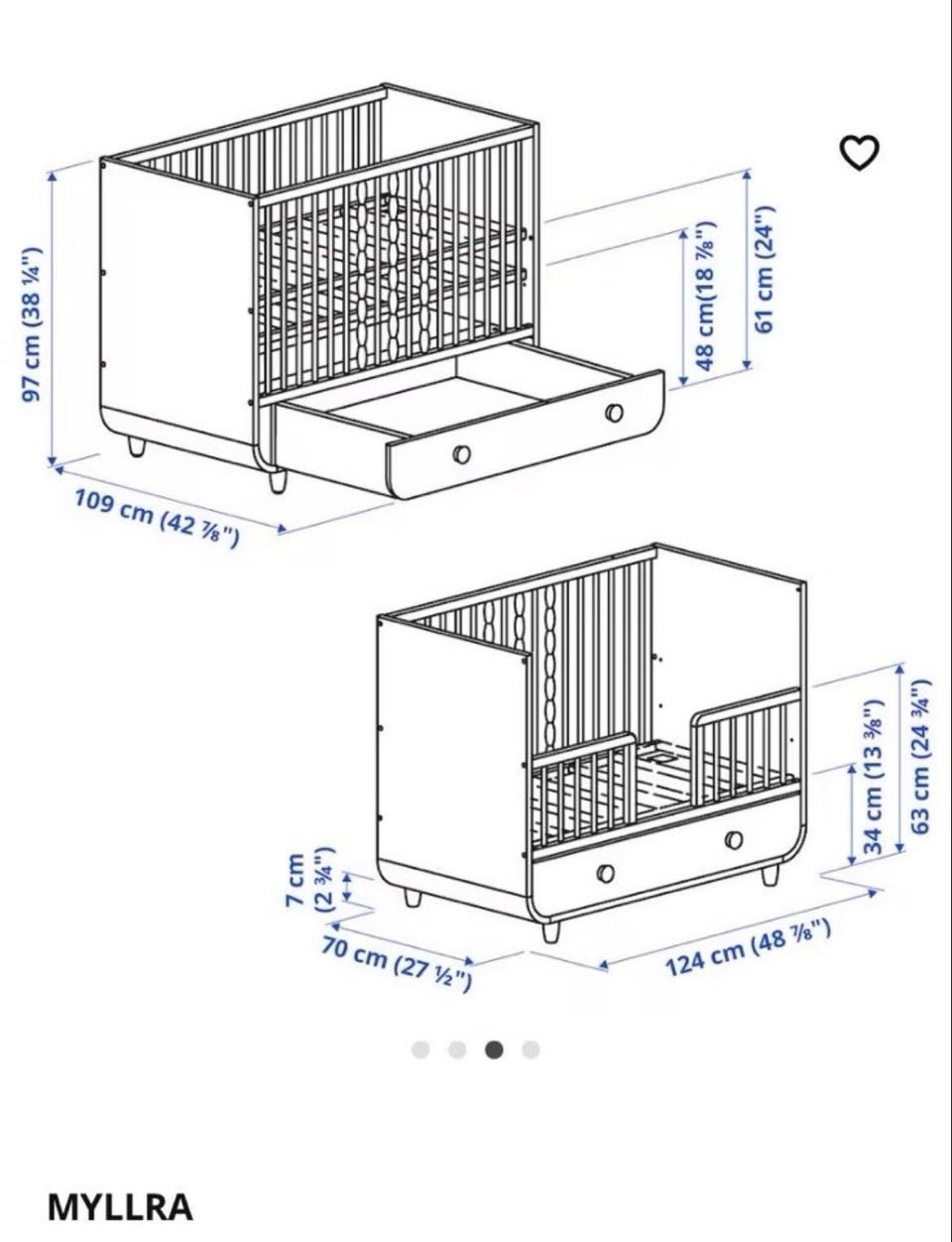 97 cm (38 ¼")
109 cm (42 ⅞")
48 cm(18 ⅞")
61 cm (24")
7 cm (2 ¾")
70 cm (27 ½")
124 cm (48 ⅞")
34 cm (13 ⅜")
63 cm (24 ¾")

MYLLRA