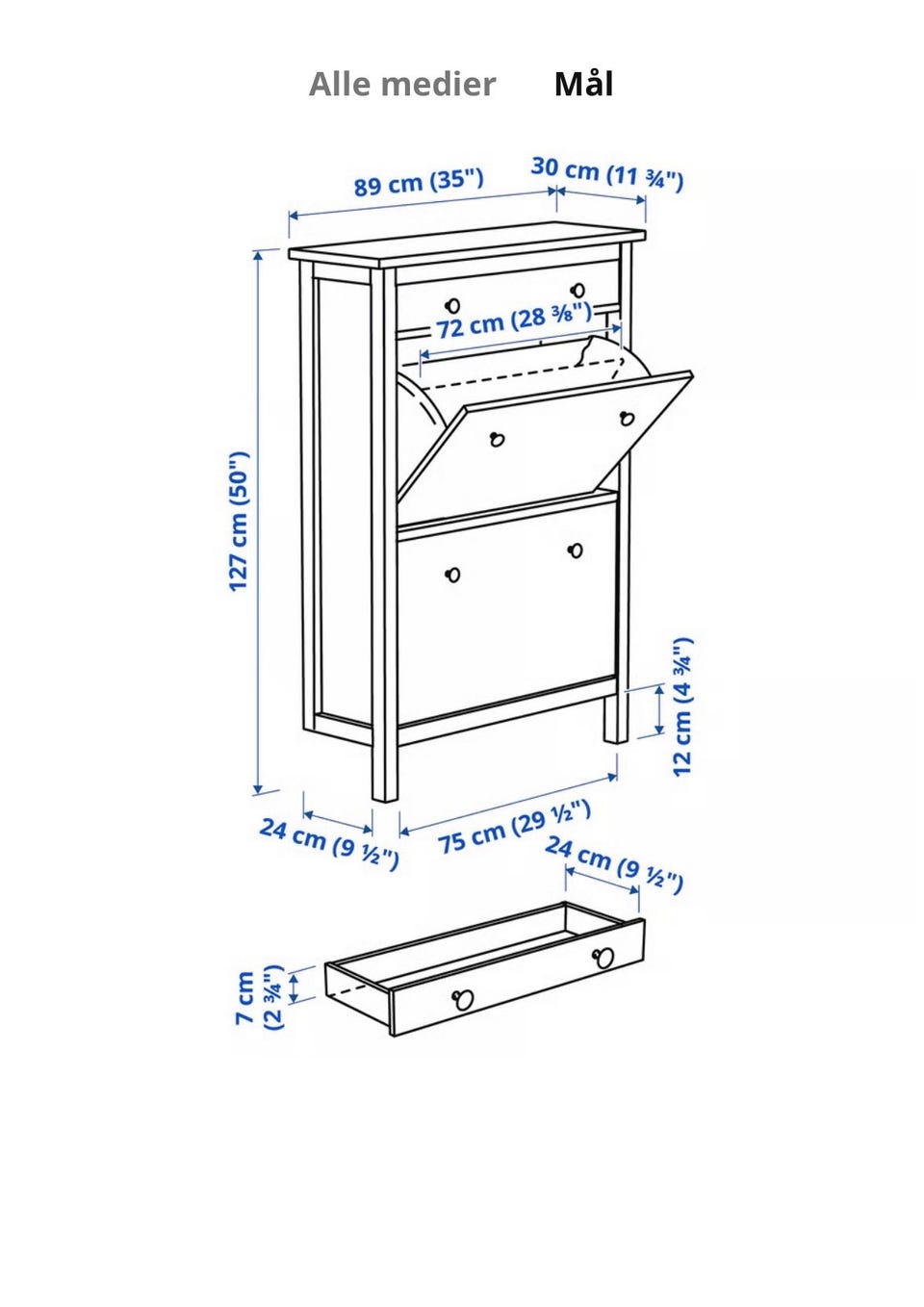 Alle medier Mål

89 cm (35")
30 cm (11 ¾")
72 cm (28 ⅜")
127 cm (50")
12 cm (4 ¾")
24 cm (9 ½")
75 cm (29 ½")
24 cm (9 ½")
7 cm (2 ¾")