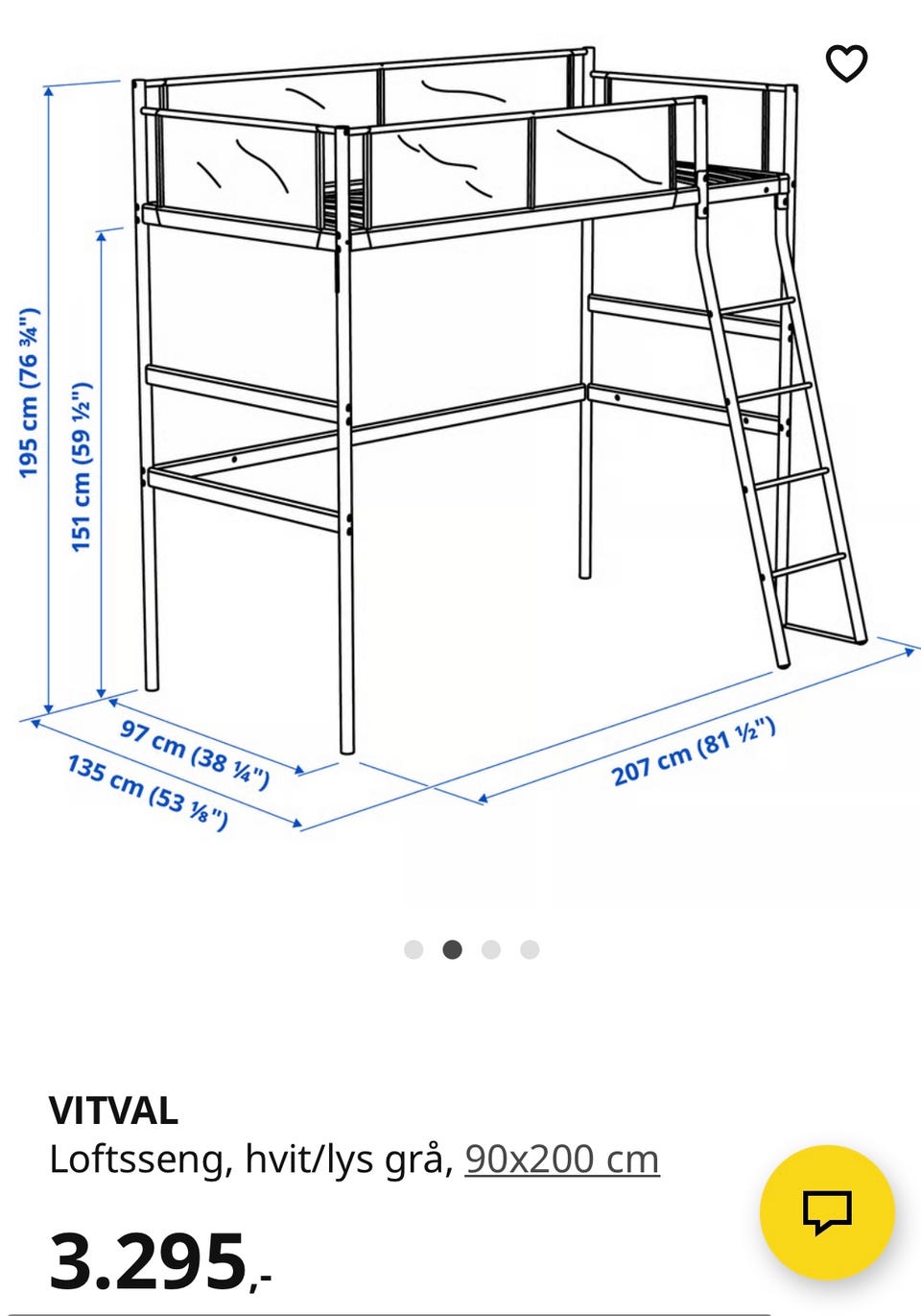 195 cm (76 ¾")

151 cm (59 ½")

97 cm (38 ¼")

135 cm (53 ⅛")

207 cm (81 ½")

VITVAL
Loftsseng, hvit/lys grå, 90x200 cm

3.295,-