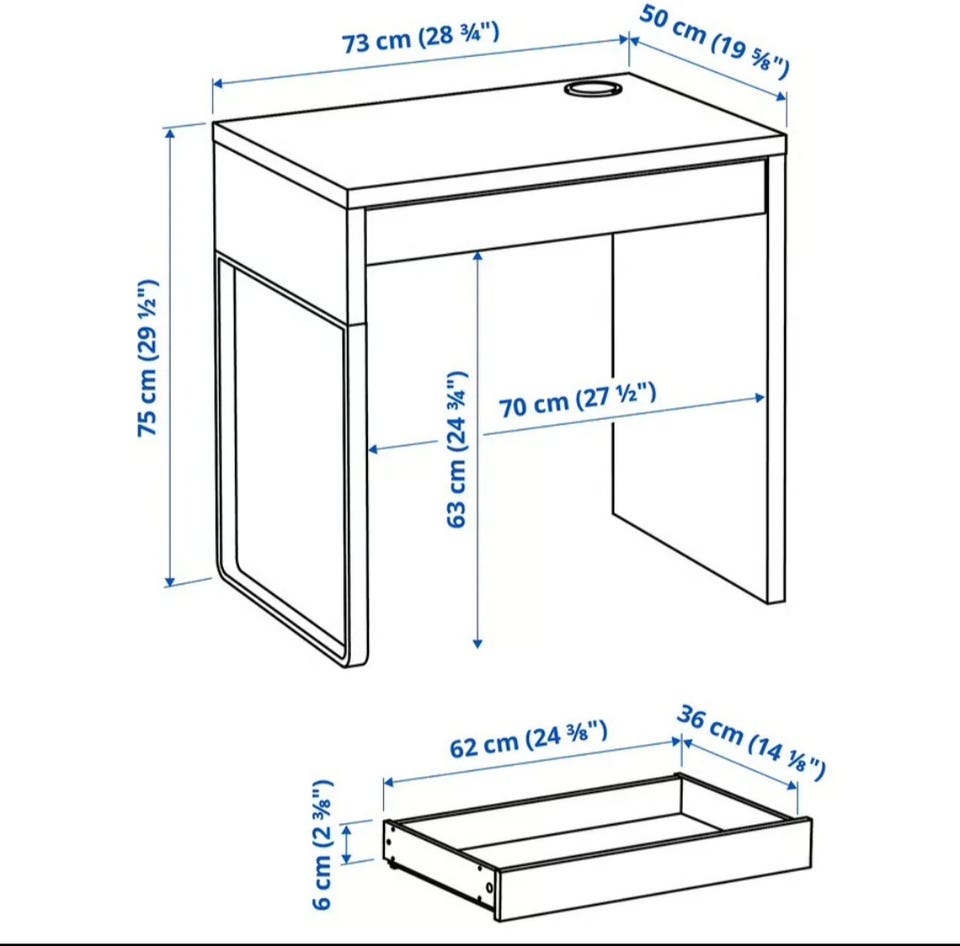 73 cm (28 ¾")
50 cm (19 ⅝")
75 cm (29 ½")
63 cm (24 ¾")
70 cm (27 ½")
62 cm (24 ⅜")
36 cm (14 ⅛")
6 cm (2 ⅜")