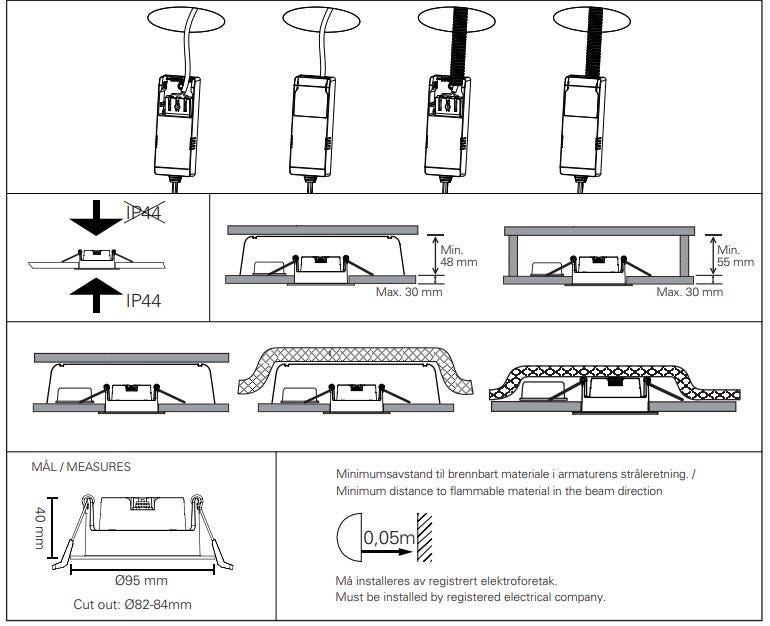 IP44

IP44

Min. 48 mm

Max. 30 mm

Min. 55 mm

Max. 30 mm

MÅL / MEASURES

40 mm

Ø95 mm

Cut out: Ø82-84mm

Minimumsavstand til brennbart materiale i armaturens stråleretning. / Minimum distance to flammable material in the beam direction

0,05m

Må installeres av registrert elektroforetak.
Must be installed by registered electrical company.