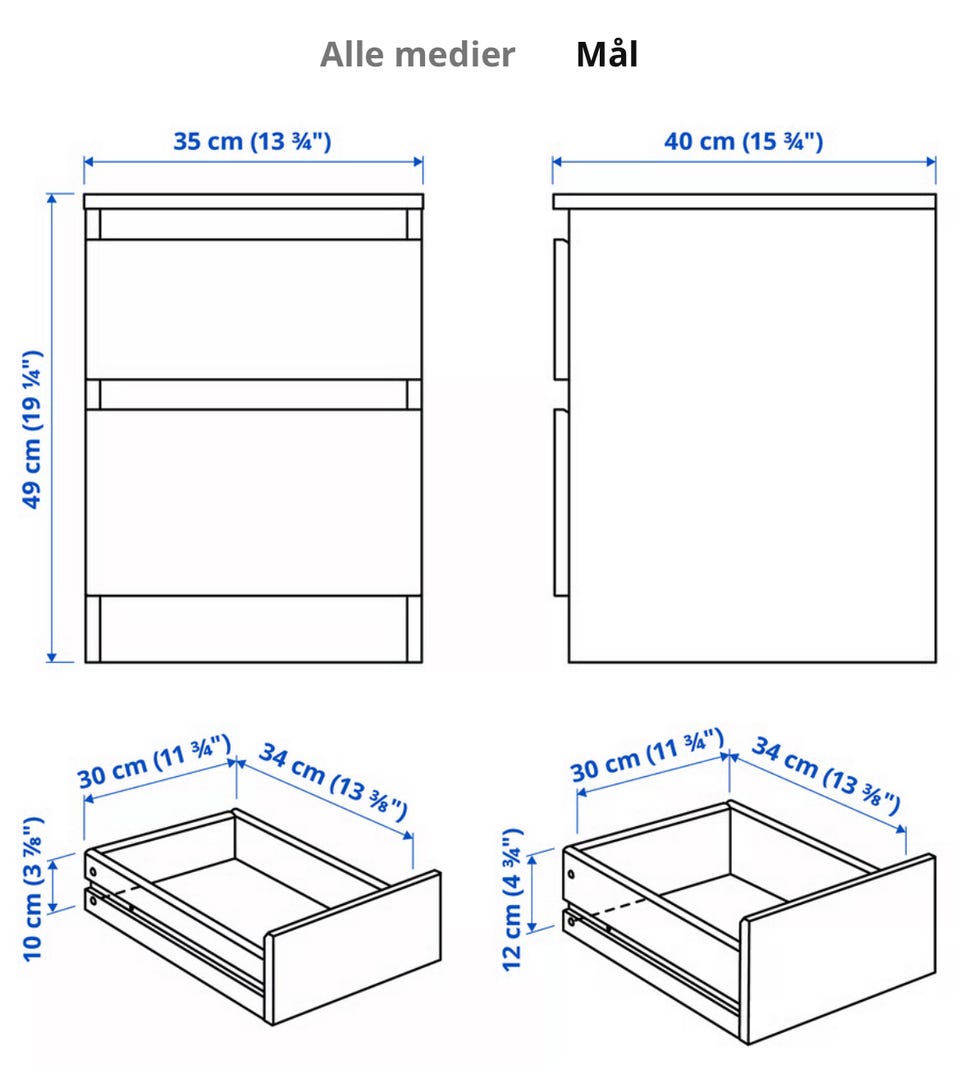 Alle medier Mål

35 cm (13 ¾")

40 cm (15 ¾")

49 cm (19 ¼")

30 cm (11 ¾")

34 cm (13 ⅜")

10 cm (3 ⅞")

30 cm (11 ¾")

34 cm (13 ⅜")

12 cm (4 ¾")