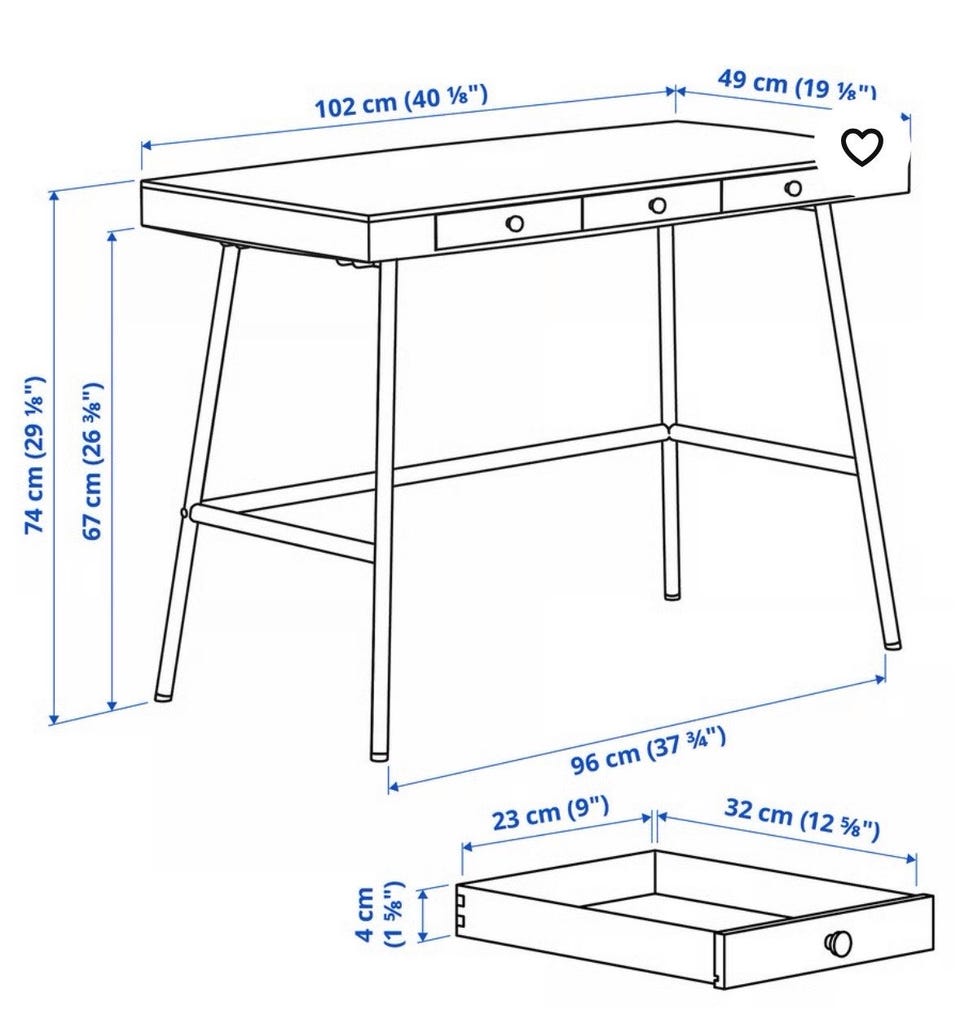 102 cm (40 ⅛")
49 cm (19 ⅛")
74 cm (29 ⅛")
67 cm (26 ⅜")
96 cm (37 ¾")
23 cm (9")
32 cm (12 ⅝")
4 cm (1 ⅝")