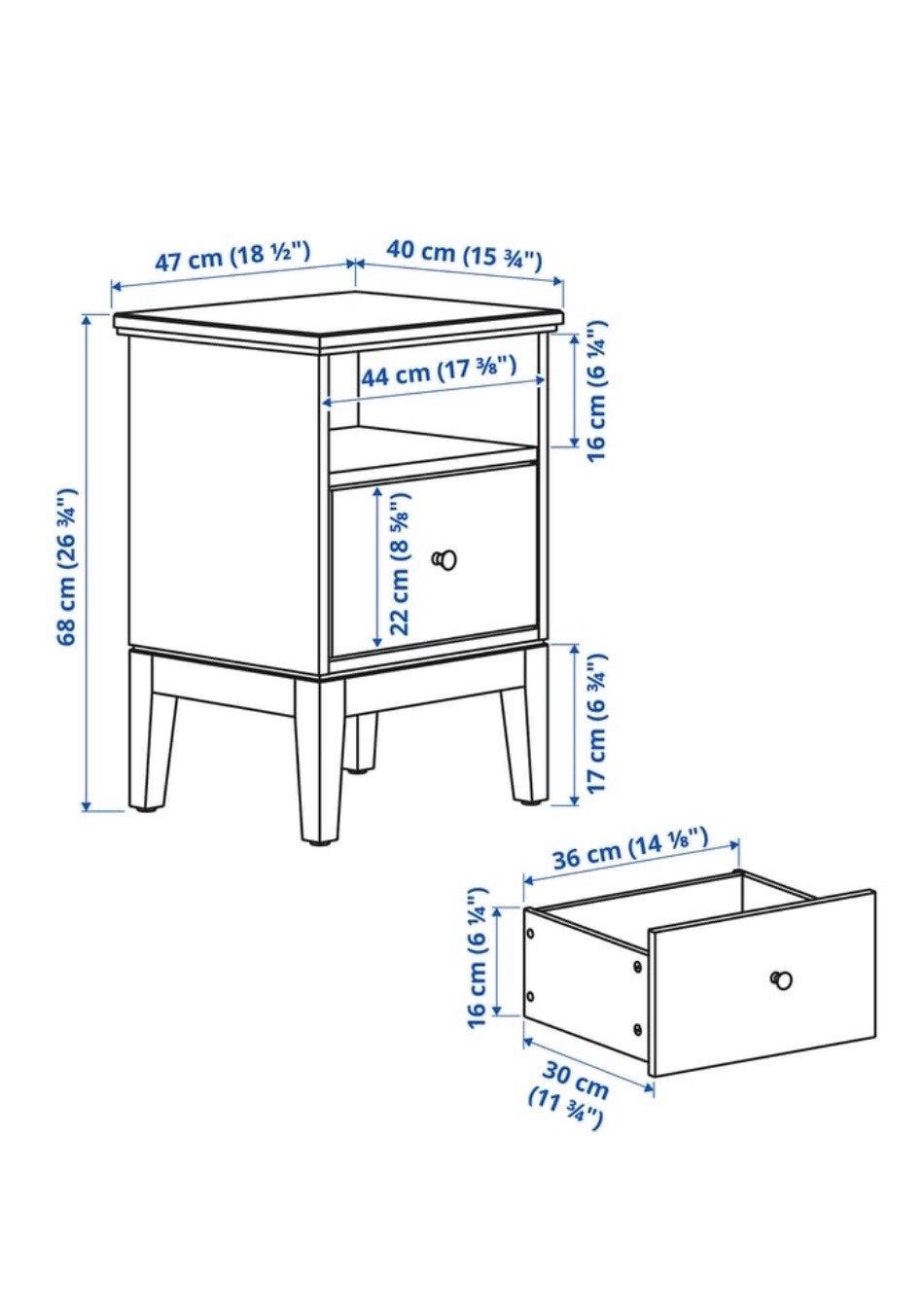 47 cm (18 ½")
40 cm (15 ¾")
44 cm (17 ⅜")
16 cm (6 ¼")
68 cm (26 ¾")
22 cm (8 ⅝")
17 cm (6 ¾")
36 cm (14 ⅛")
16 cm (6 ¼")
30 cm (11 ¾")