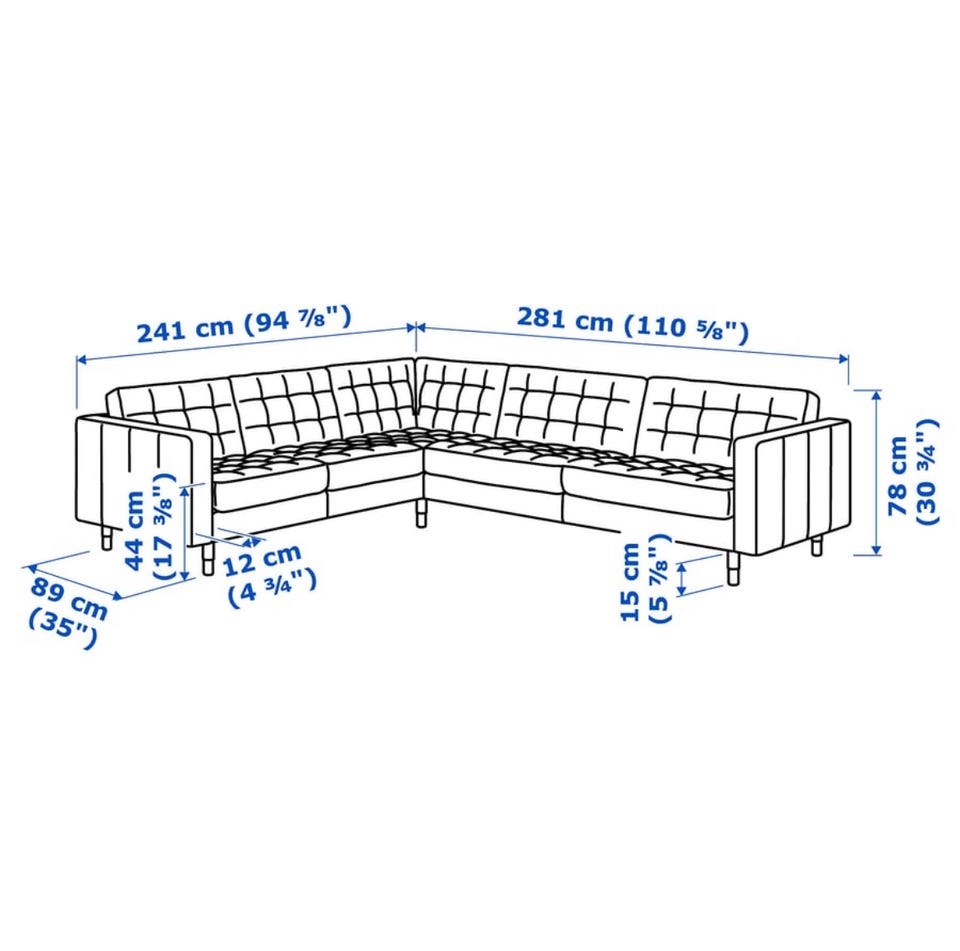 241 cm (94 ⅞")
281 cm (110 ⅝")
78 cm (30 ¾")
44 cm (17 ⅜")
12 cm (4 ¾")
89 cm (35")
15 cm (5 ⅞")