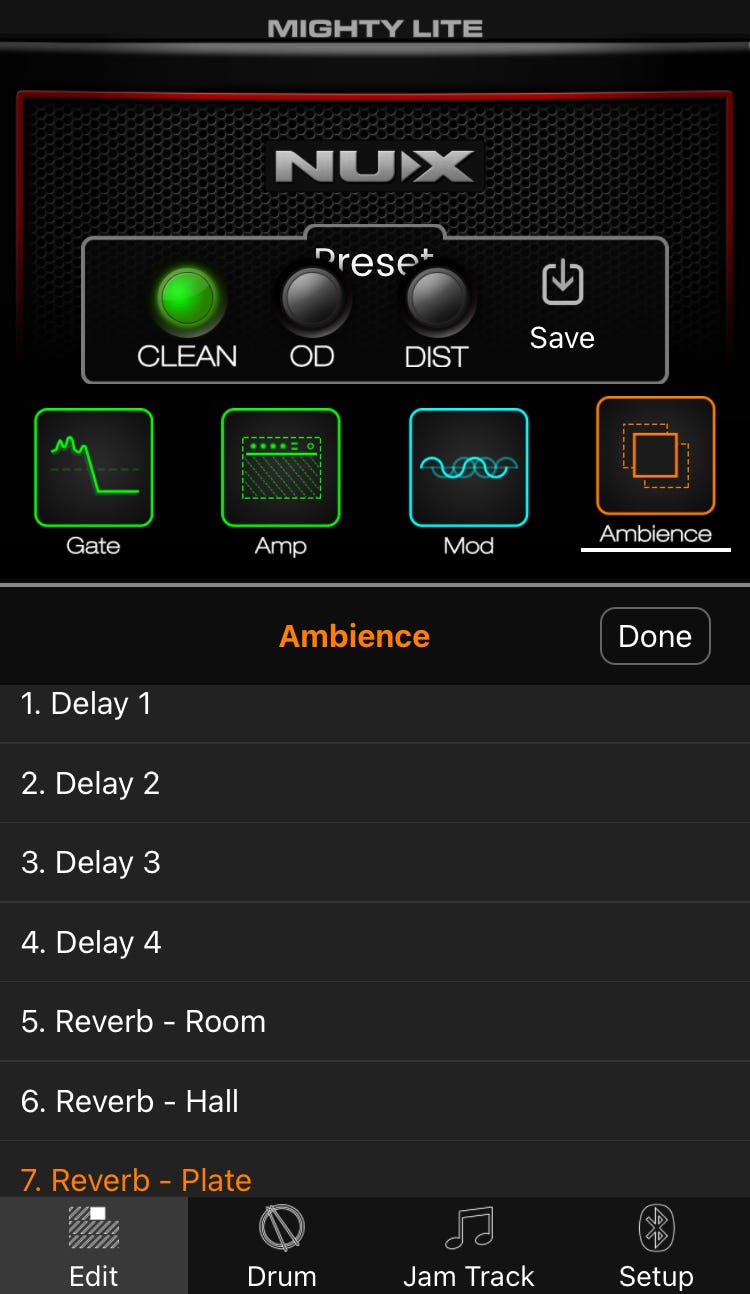 MIGHTY LITE

NUX

Preset

CLEAN OD DIST Save

Gate Amp Mod Ambience

Ambience Done

1. Delay 1

2. Delay 2

3. Delay 3

4. Delay 4

5. Reverb - Room

6. Reverb - Hall

7. Reverb - Plate

Edit Drum Jam Track Setup