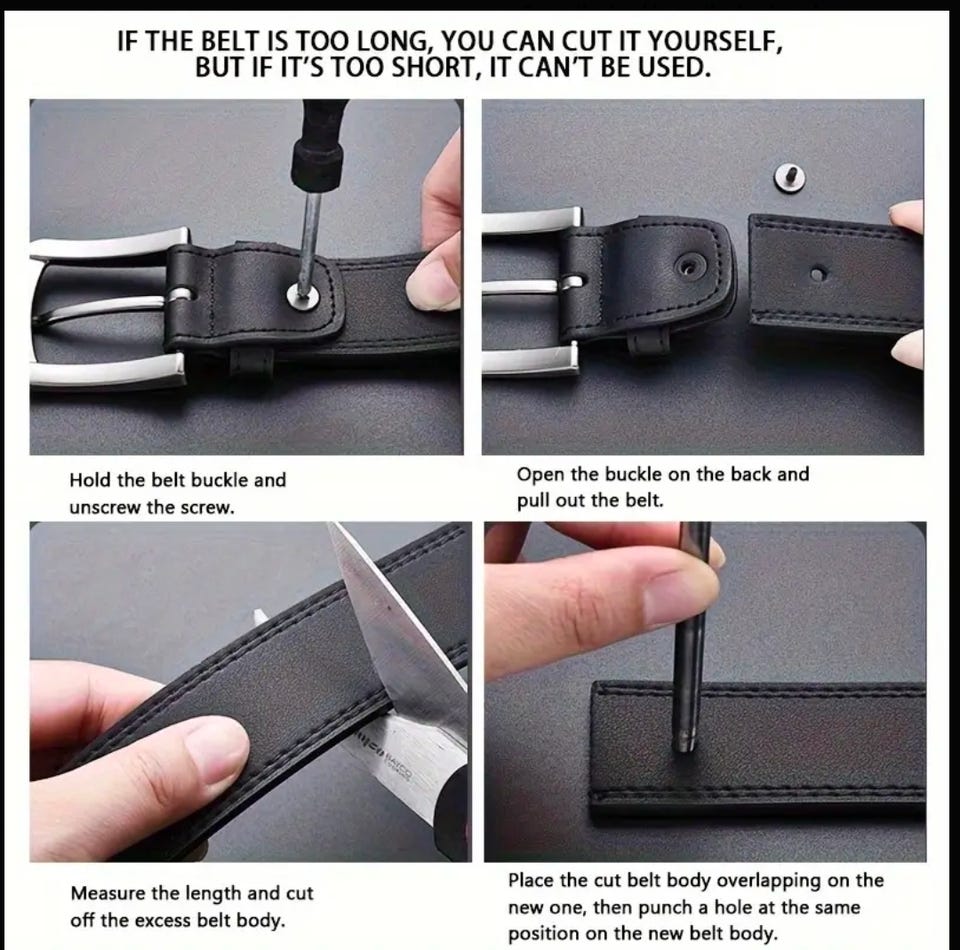 IF THE BELT IS TOO LONG, YOU CAN CUT IT YOURSELF, BUT IF IT'S TOO SHORT, IT CAN'T BE USED.

Hold the belt buckle and unscrew the screw.

Open the buckle on the back and pull out the belt.

Measure the length and cut off the excess belt body.

Place the cut belt body overlapping on the new one, then punch a hole at the same position on the new belt body.