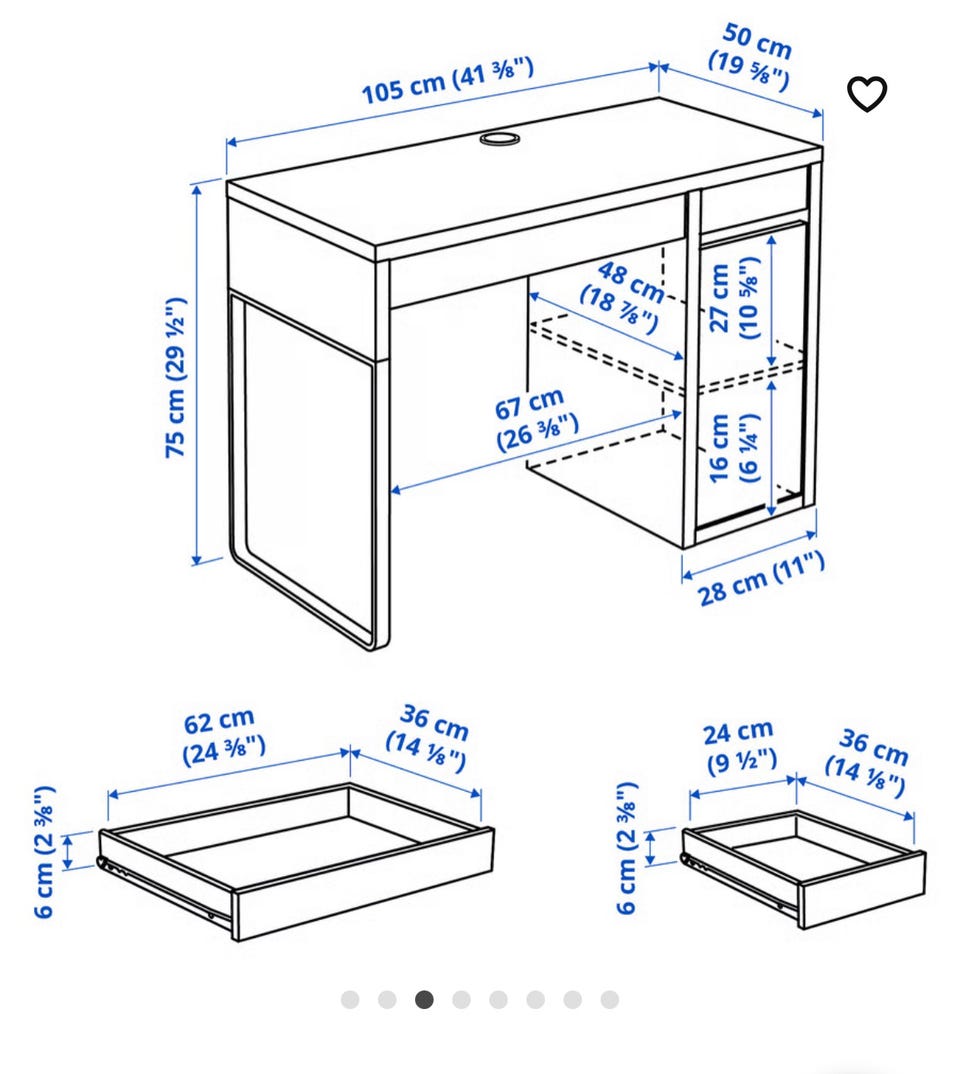 105 cm (41 ⅜")

50 cm (19 ⅝")

75 cm (29 ½")

48 cm (18 ⅞")

27 cm (10 ⅝")

67 cm (26 ⅜")

16 cm (6 ¼")

28 cm (11")

62 cm (24 ⅜")

36 cm (14 ⅛")

6 cm (2 ⅜")

24 cm (9 ½")

36 cm (14 ⅛")

6 cm (2 ⅜")