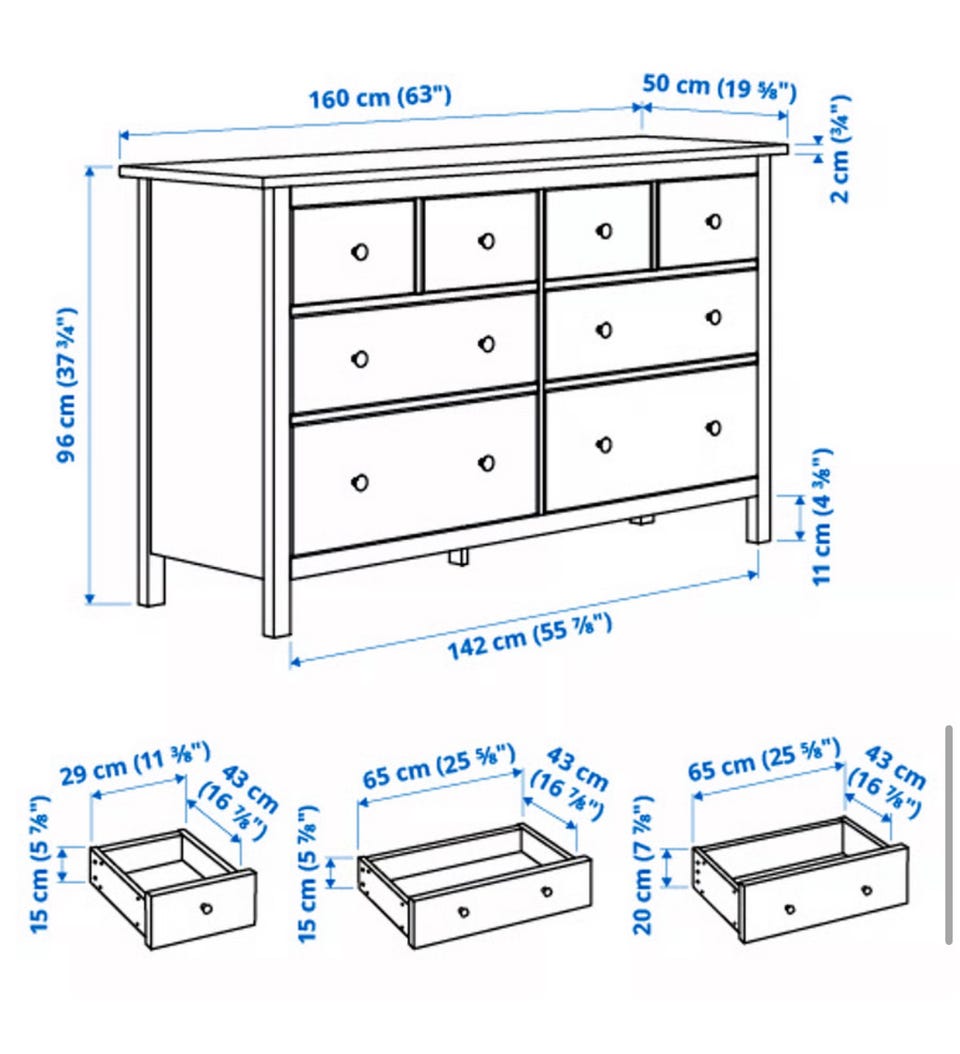 160 cm (63")
50 cm (19 ⅝")
2 cm (¾")
96 cm (37 ¾")
11 cm (4 ⅜")
142 cm (55 ⅞")

29 cm (11 ⅜")
43 cm (16 ⅞")
15 cm (5 ⅞")

65 cm (25 ⅝")
43 cm (16 ⅞")
15 cm (5 ⅞")

65 cm (25 ⅝")
43 cm (16 ⅞")
20 cm (7 ⅞")