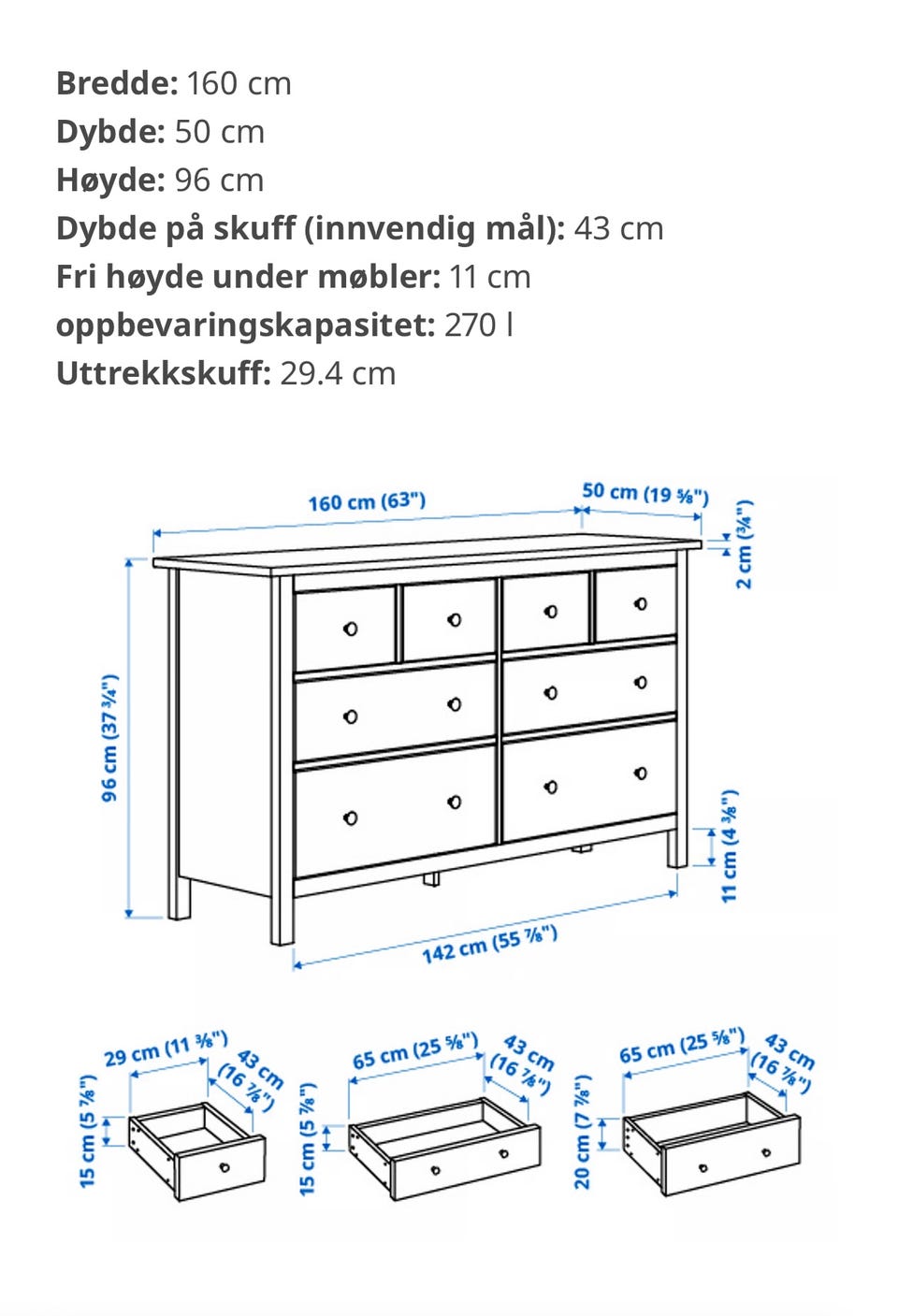 **Bredde:** 160 cm
**Dybde:** 50 cm
**Høyde:** 96 cm
**Dybde på skuff (innvendig mål):** 43 cm
**Fri høyde under møbler:** 11 cm
**oppbevaringskapasitet:** 270 l
**Uttrekkskuff:** 29.4 cm

160 cm (63")
50 cm (19 ⅝")
2 cm (¾")
96 cm (37 ¾")
11 cm (4 ⅜")
142 cm (55 ⅞")

29 cm (11 ⅜")
43 cm (16 ⅞")
15 cm (5 ⅞")

65 cm (25 ⅝")
43 cm (16 ⅞")
15 cm (5 ⅞")

65 cm (25 ⅝")
43 cm (16 ⅞")
20 cm (7 ⅞")