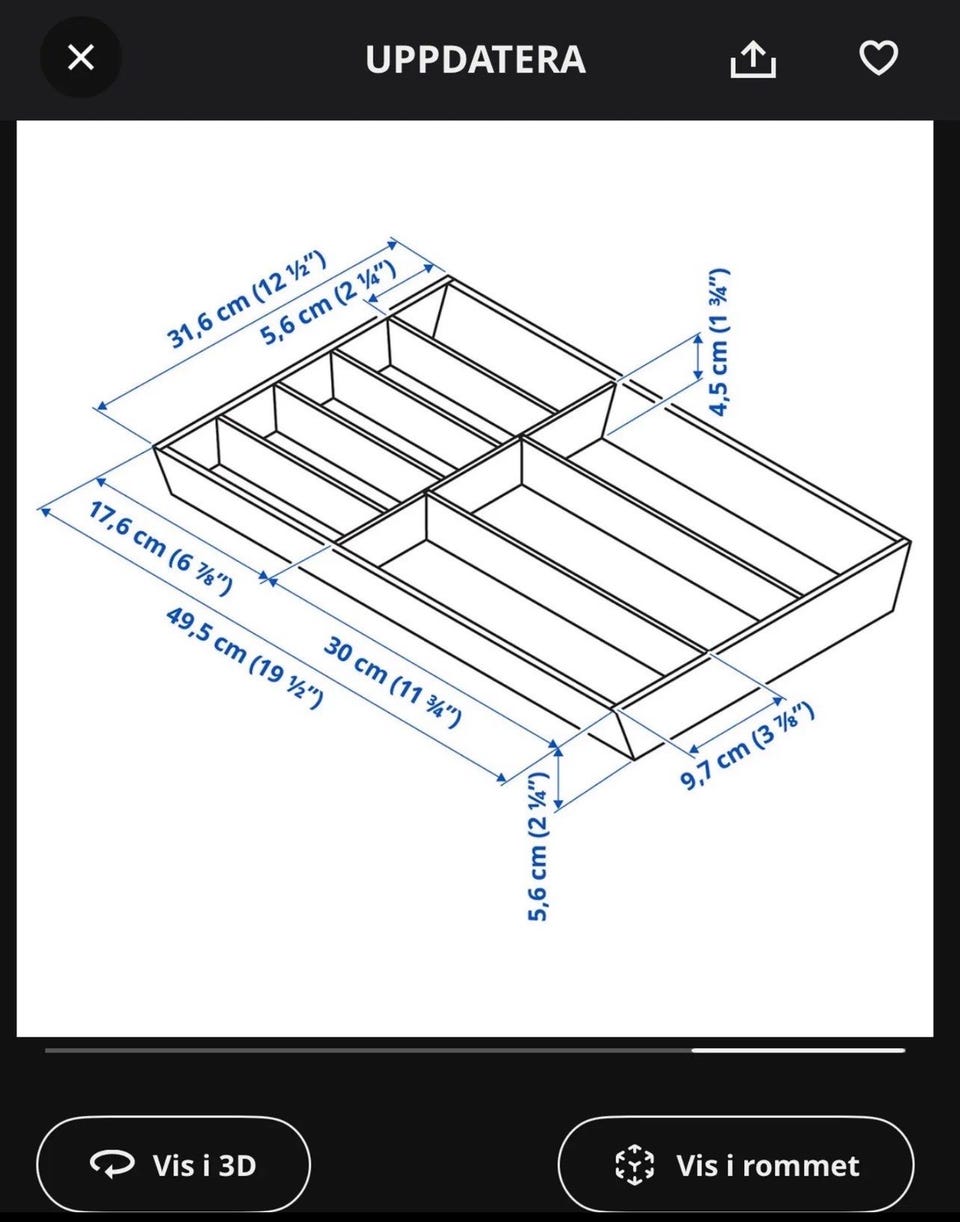 UPPDATERA

31,6 cm (12 ½")
5,6 cm (2 ¼")
4,5 cm (1 ¾")
17,6 cm (6 ⅞")
49,5 cm (19 ½")
30 cm (11 ¾")
9,7 cm (3 ⅞")
5,6 cm (2 ¼")

Vis i 3D
Vis i rommet