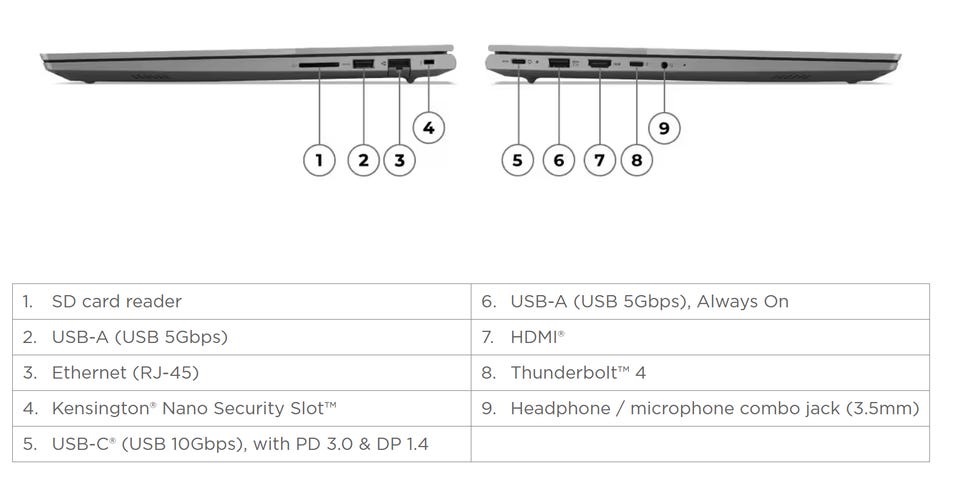 1 2 3 4

5 6 7 8 9

| 1. SD card reader | 6. USB-A (USB 5Gbps), Always On |
|---|---|
| 2. USB-A (USB 5Gbps) | 7. HDMI® |
| 3. Ethernet (RJ-45) | 8. Thunderbolt™ 4 |
| 4. Kensington® Nano Security Slot™ | 9. Headphone / microphone combo jack (3.5mm) |
| 5. USB-C® (USB 10Gbps), with PD 3.0 & DP 1.4 | |