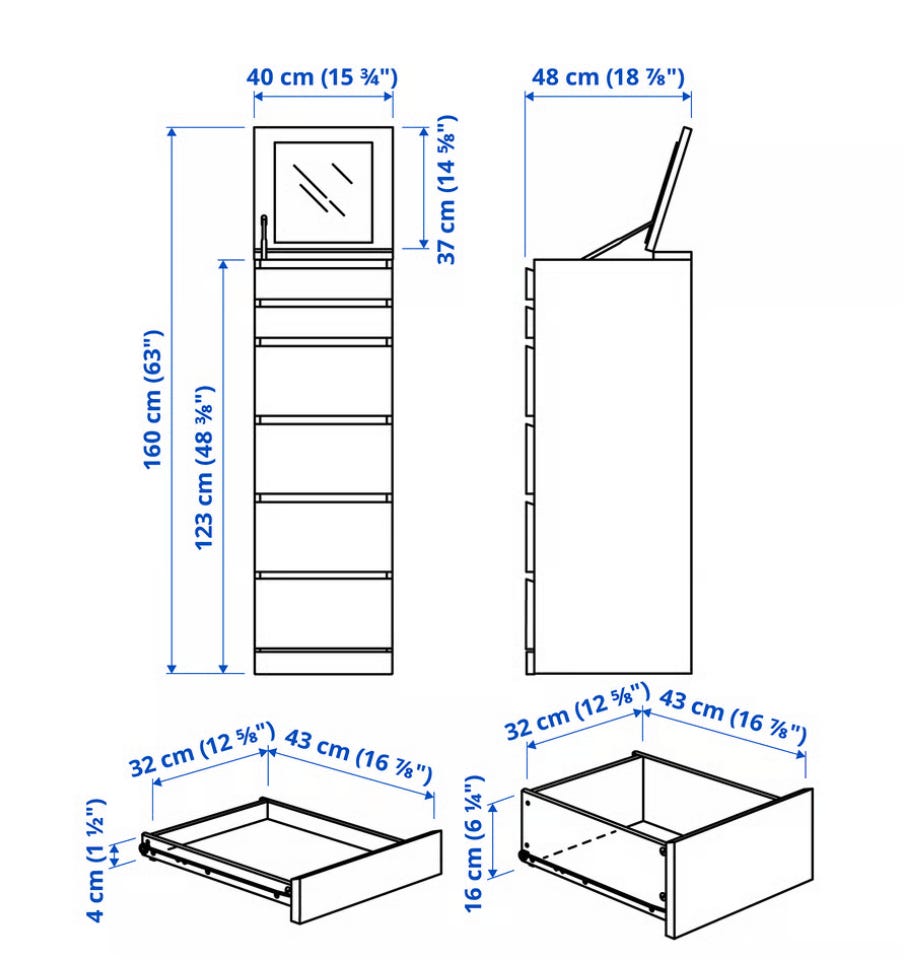 40 cm (15 ¾")

48 cm (18 ⅞")

37 cm (14 ⅝")

160 cm (63")

123 cm (48 ⅜")

32 cm (12 ⅝")

43 cm (16 ⅞")

4 cm (1 ½")

32 cm (12 ⅝")

43 cm (16 ⅞")

16 cm (6 ¼")