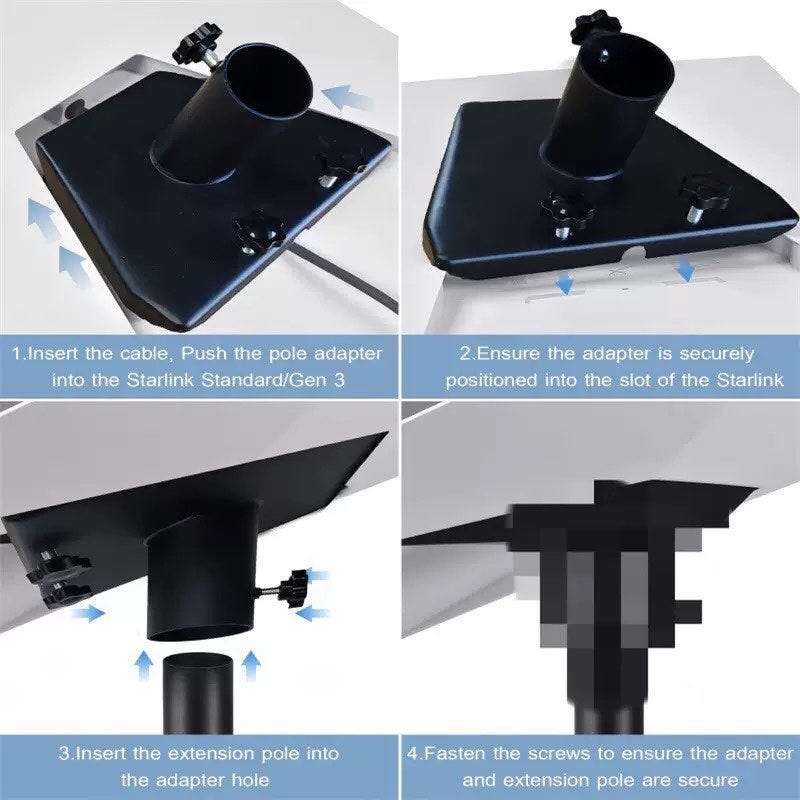 1.Insert the cable, Push the pole adapter into the Starlink Standard/Gen 3

2.Ensure the adapter is securely positioned into the slot of the Starlink

3.Insert the extension pole into the adapter hole

4.Fasten the screws to ensure the adapter and extension pole are secure