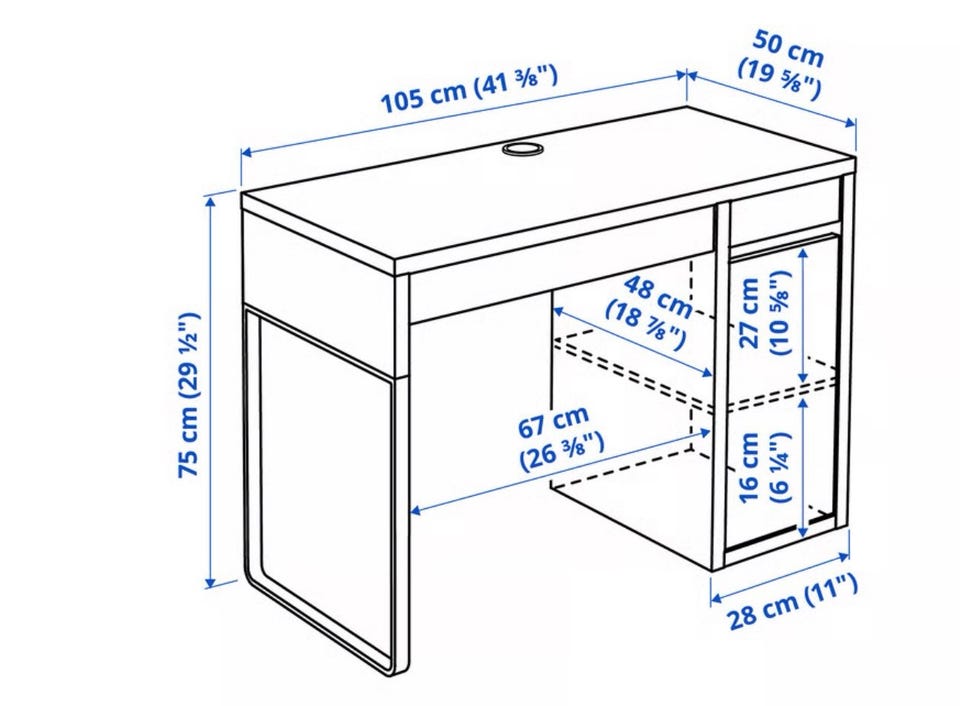 105 cm (41 ⅜")

50 cm (19 ⅝")

75 cm (29 ½")

48 cm (18 ⅞")

27 cm (10 ⅝")

67 cm (26 ⅜")

16 cm (6 ¼")

28 cm (11")