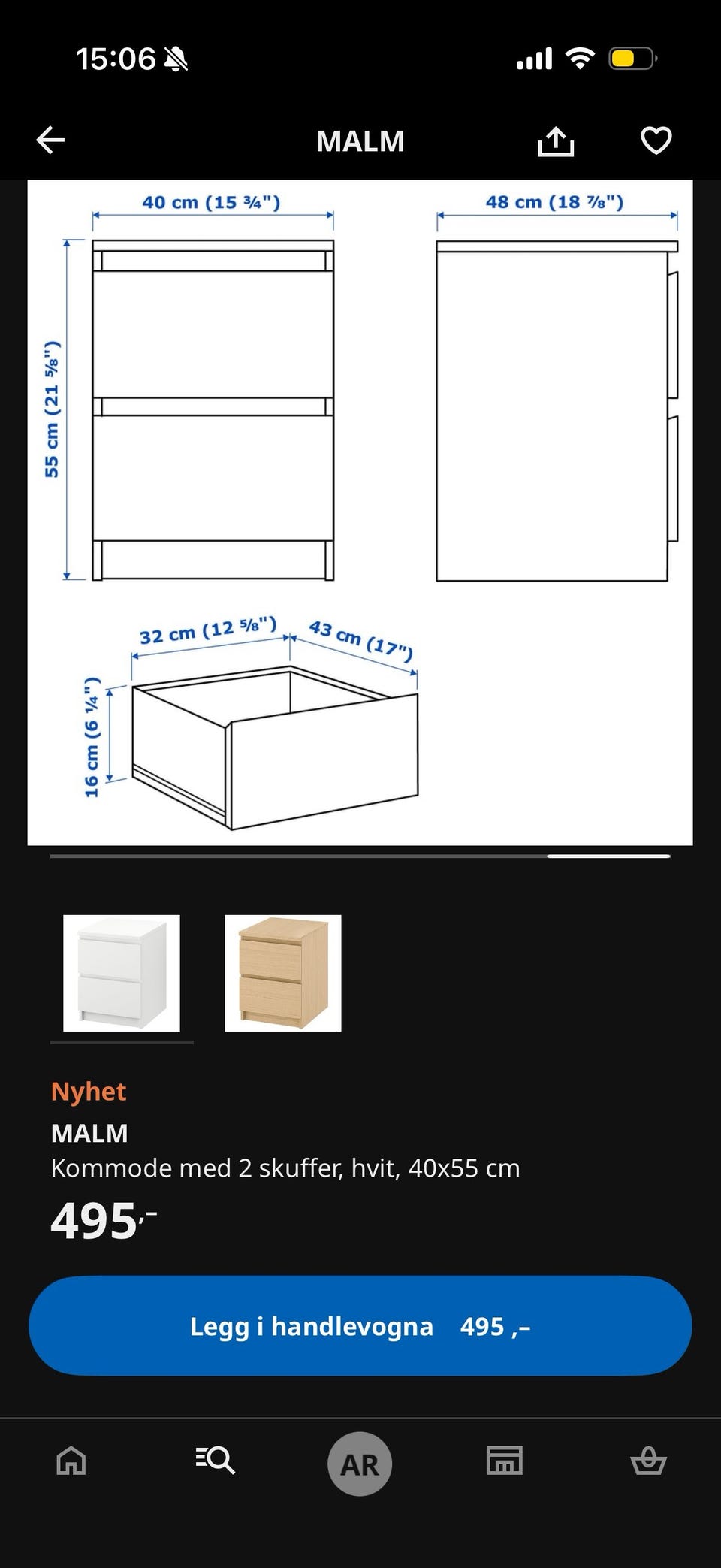 15:06

MALM

40 cm (15 ¾")

48 cm (18 ⅞")

55 cm (21 ⅝")

32 cm (12 ⅝")

43 cm (17")

16 cm (6 ¼")

Nyhet

MALM

Kommode med 2 skuffer, hvit, 40x55 cm

495,-

Legg i handlevogna 495 ,–

AR