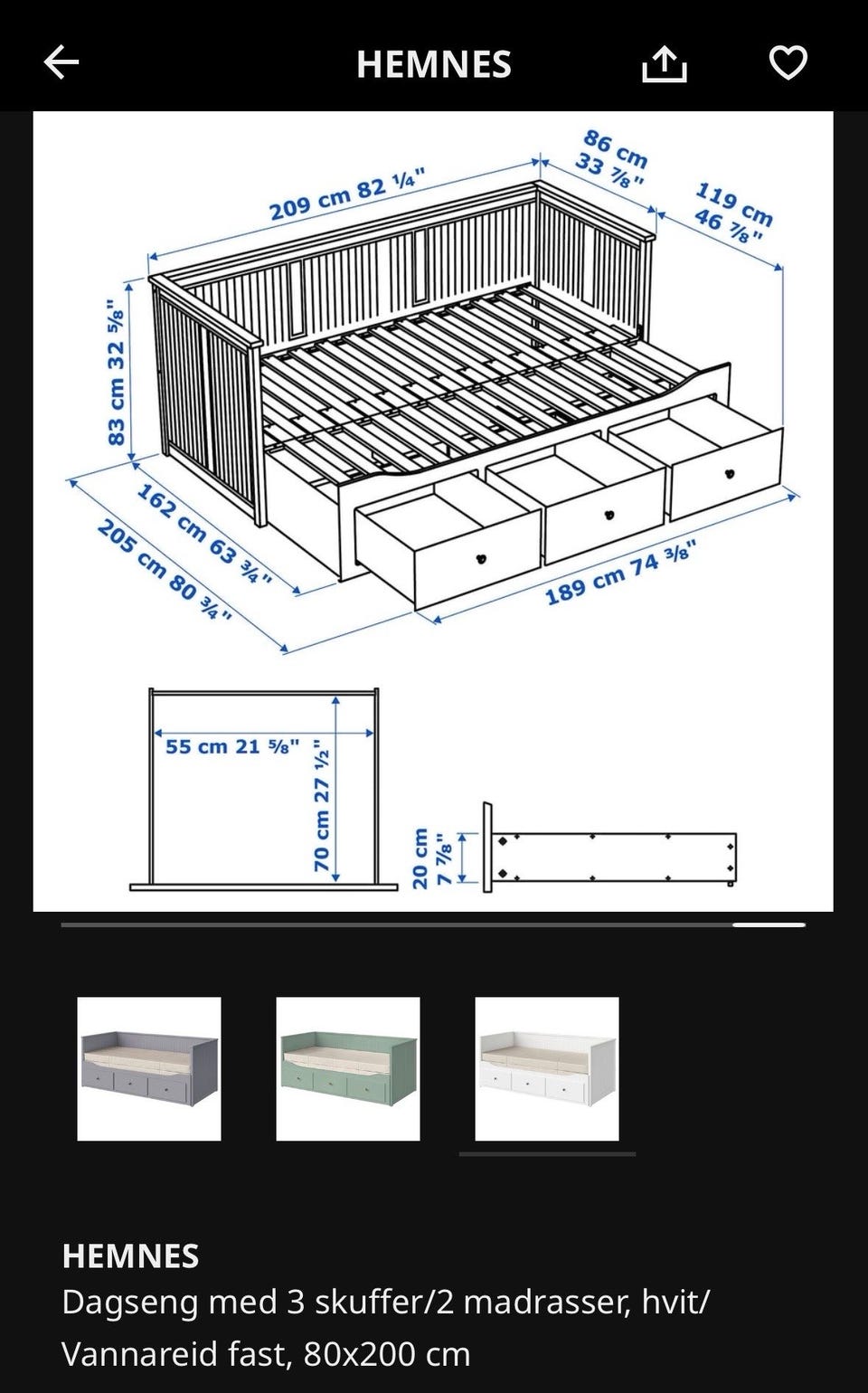 HEMNES

209 cm 82 ¼"
86 cm 33 ⅞"
119 cm 46 ⅞"
83 cm 32 ⅝"
162 cm 63 ¾"
205 cm 80 ¾"
189 cm 74 ⅜"

55 cm 21 ⅝"
70 cm 27 ½"
20 cm 7 ⅞"

HEMNES
Dagseng med 3 skuffer/2 madrasser, hvit/ Vannareid fast, 80x200 cm