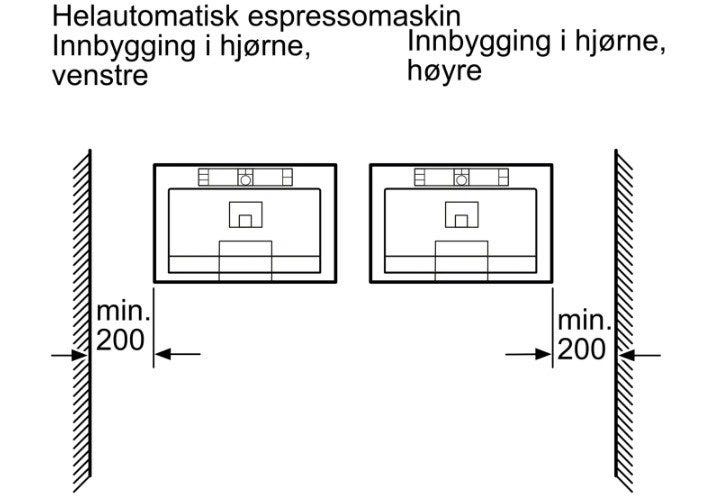 Helautomatisk espressomaskin
Innbygging i hjørne, venstre

Innbygging i hjørne, høyre

min. 200

min. 200