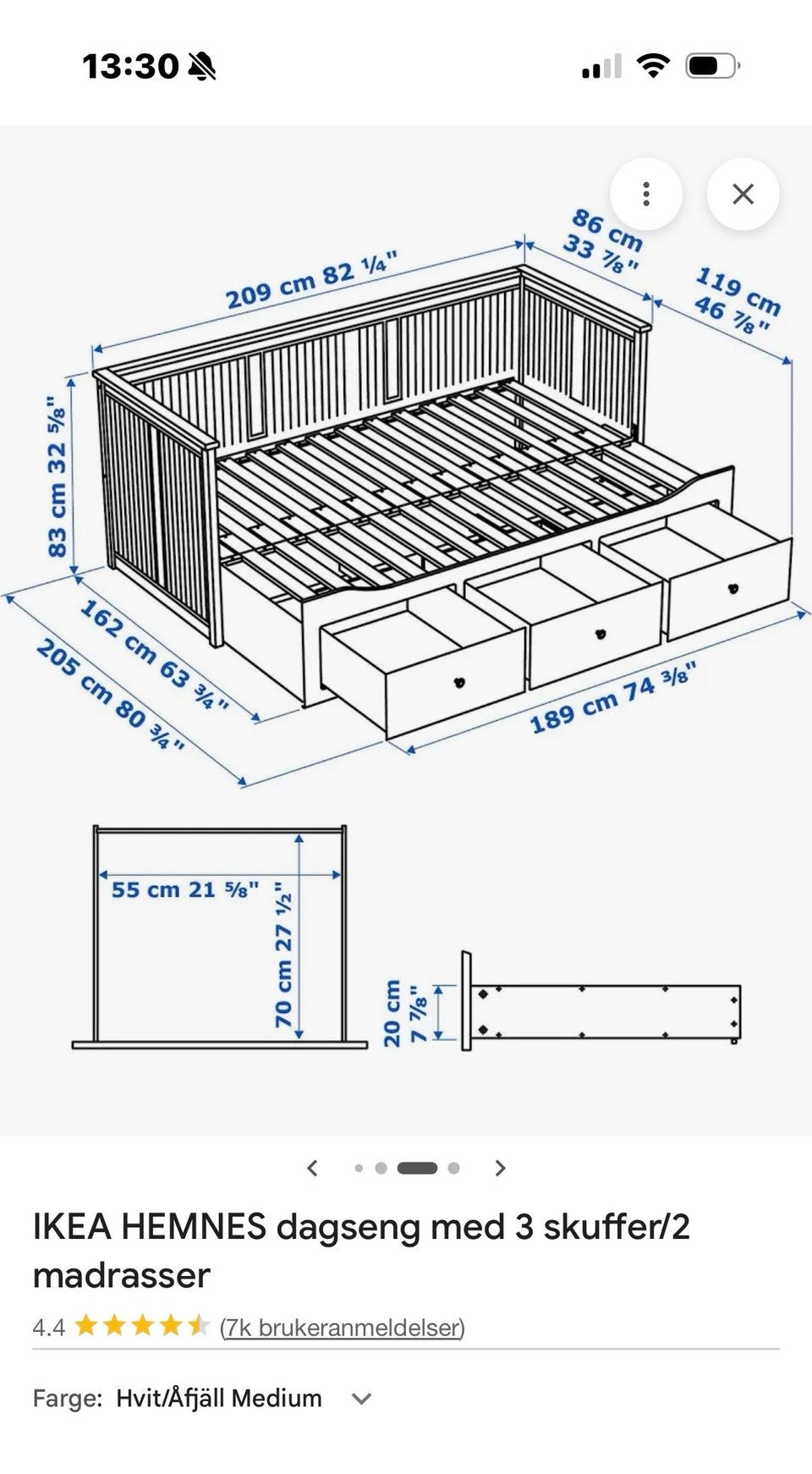 13:30

209 cm 82 ¼"

86 cm
33 ⅞"

119 cm
46 ⅞"

83 cm 32 ⅝"

162 cm 63 ¾"

205 cm 80 ¾"

189 cm 74 ⅜"

55 cm 21 ⅝"

70 cm 27 ½"

20 cm
7 ⅞"

IKEA HEMNES dagseng med 3 skuffer/2 madrasser

4.4 (7k brukeranmeldelser)

Farge: Hvit/Åfjäll Medium