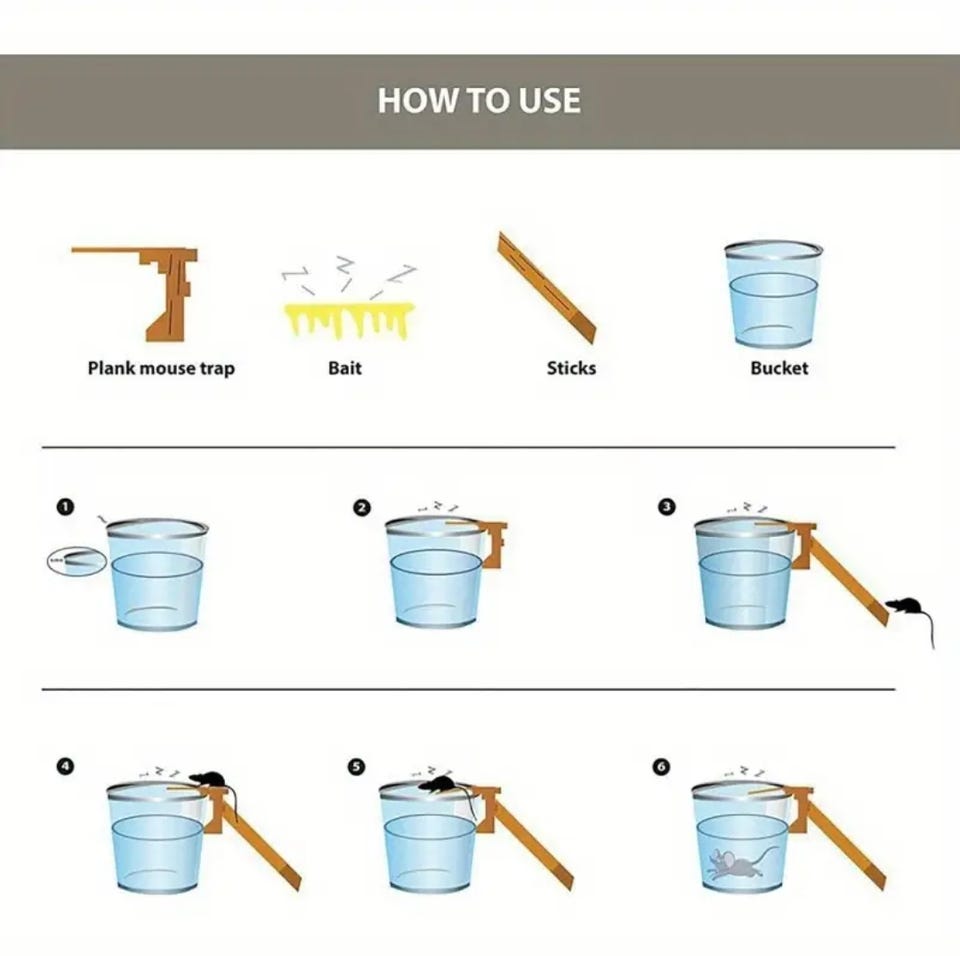 HOW TO USE

Plank mouse trap

Bait

Sticks

Bucket

1

2

3

4

5

6