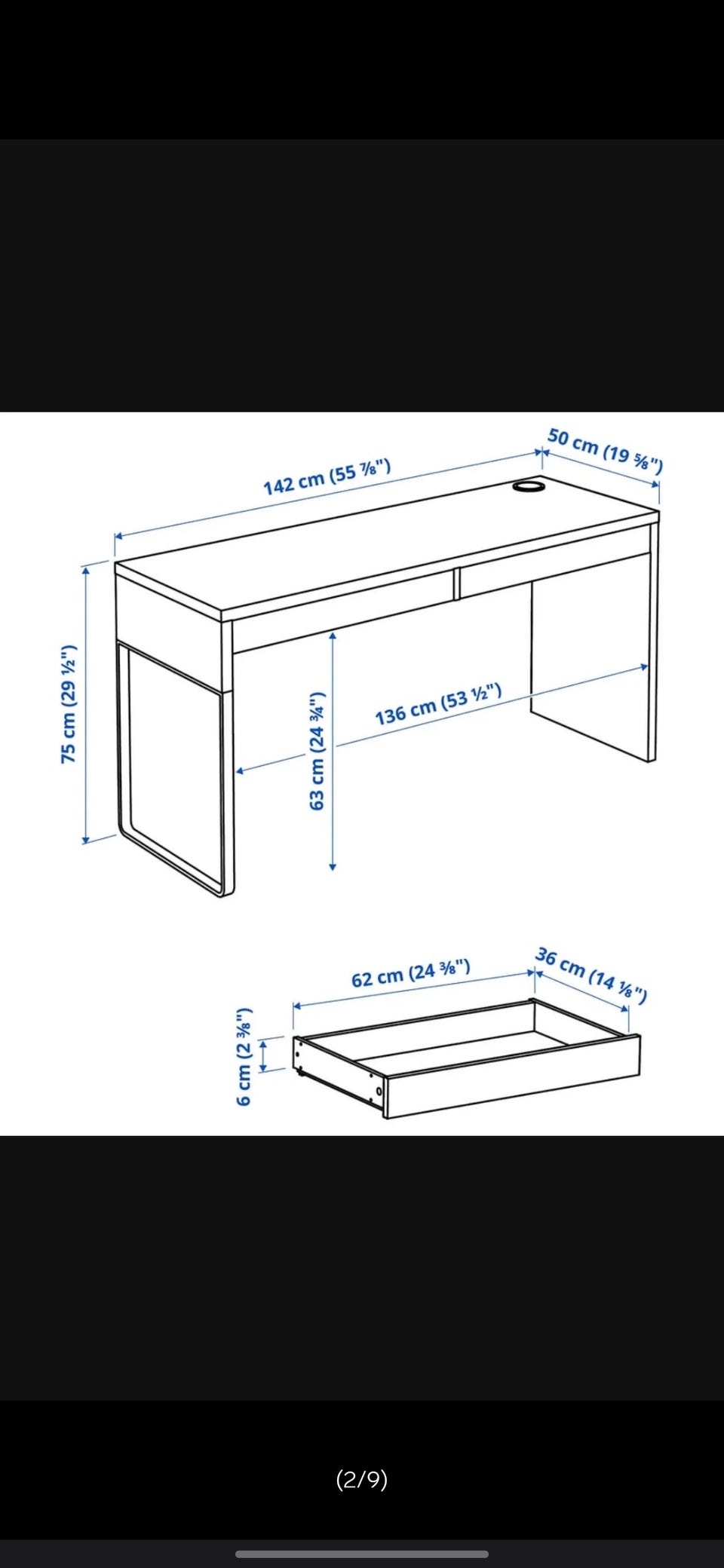 142 cm (55 ⅞")
50 cm (19 ⅝")
75 cm (29 ½")
63 cm (24 ¾")
136 cm (53 ½")

62 cm (24 ⅜")
36 cm (14 ⅛")
6 cm (2 ⅜")

(2/9)