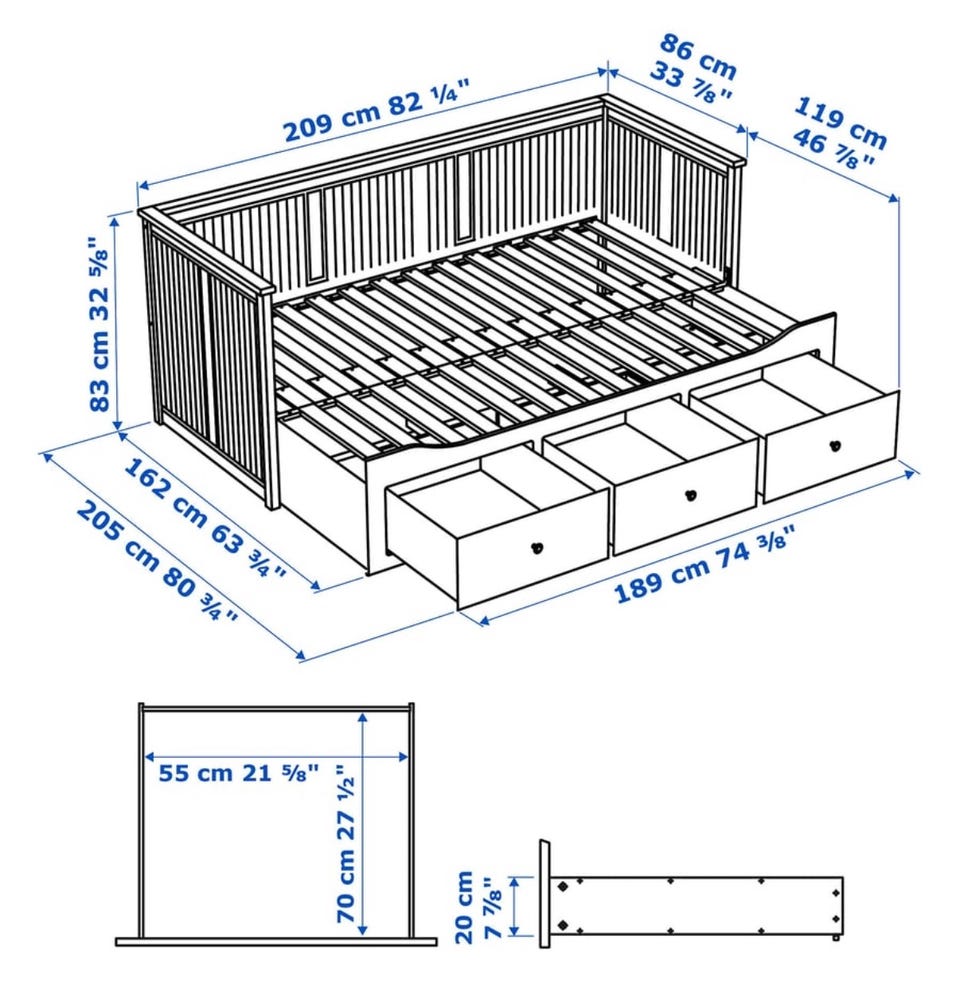 209 cm 82 ¼"

86 cm
33 ⅞"

119 cm
46 ⅞"

83 cm 32 ⅝"

162 cm 63 ¾"

205 cm 80 ¾"

189 cm 74 ⅜"

55 cm 21 ⅝"

70 cm 27 ½"

20 cm
7 ⅞"