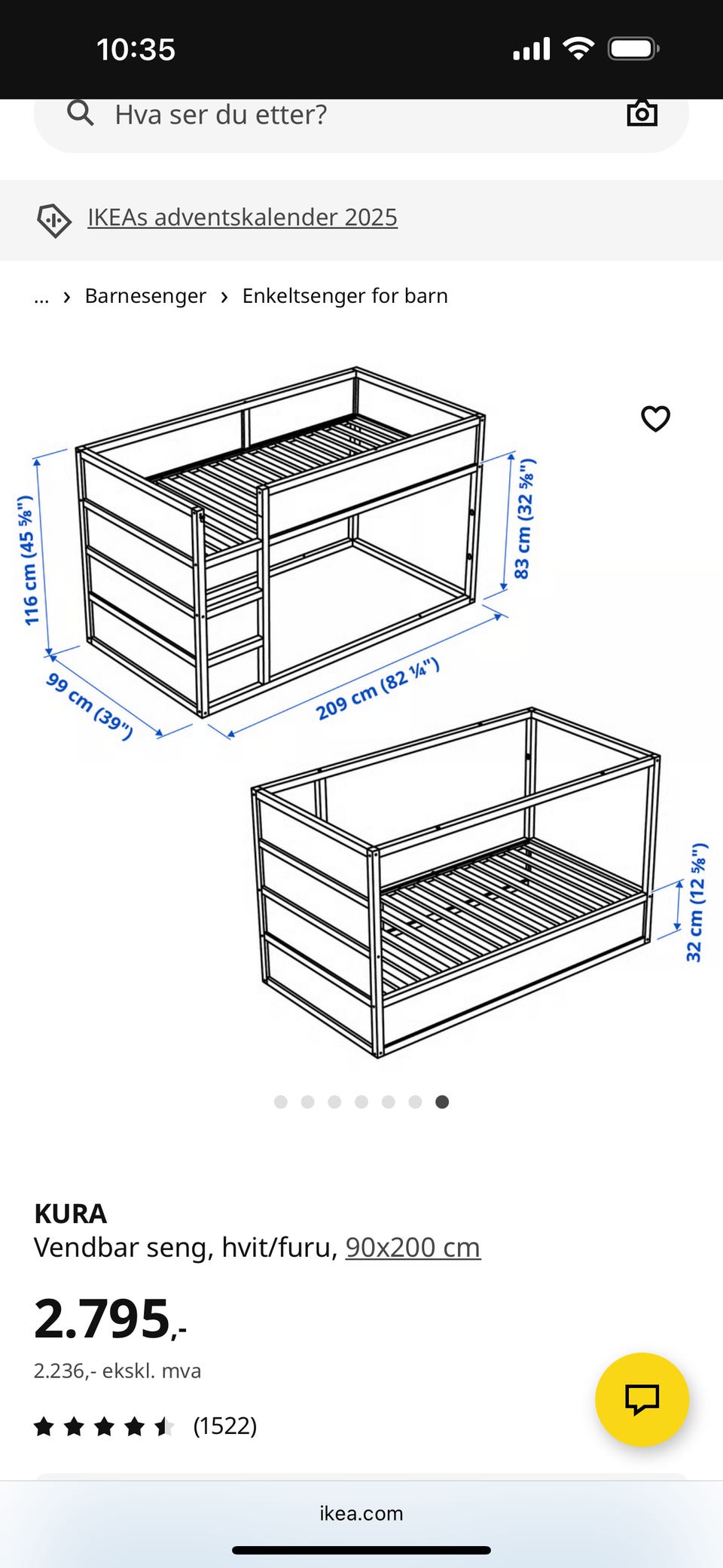 10:35

Hva ser du etter?

IKEAs adventskalender 2025

... › Barnesenger › Enkeltsenger for barn

116 cm (45 ⅝")
99 cm (39")
209 cm (82 ¼")
83 cm (32 ⅝")
32 cm (12 ⅝")

KURA
Vendbar seng, hvit/furu, 90x200 cm

2.795,-
2.236,- ekskl. mva

(1522)

ikea.com