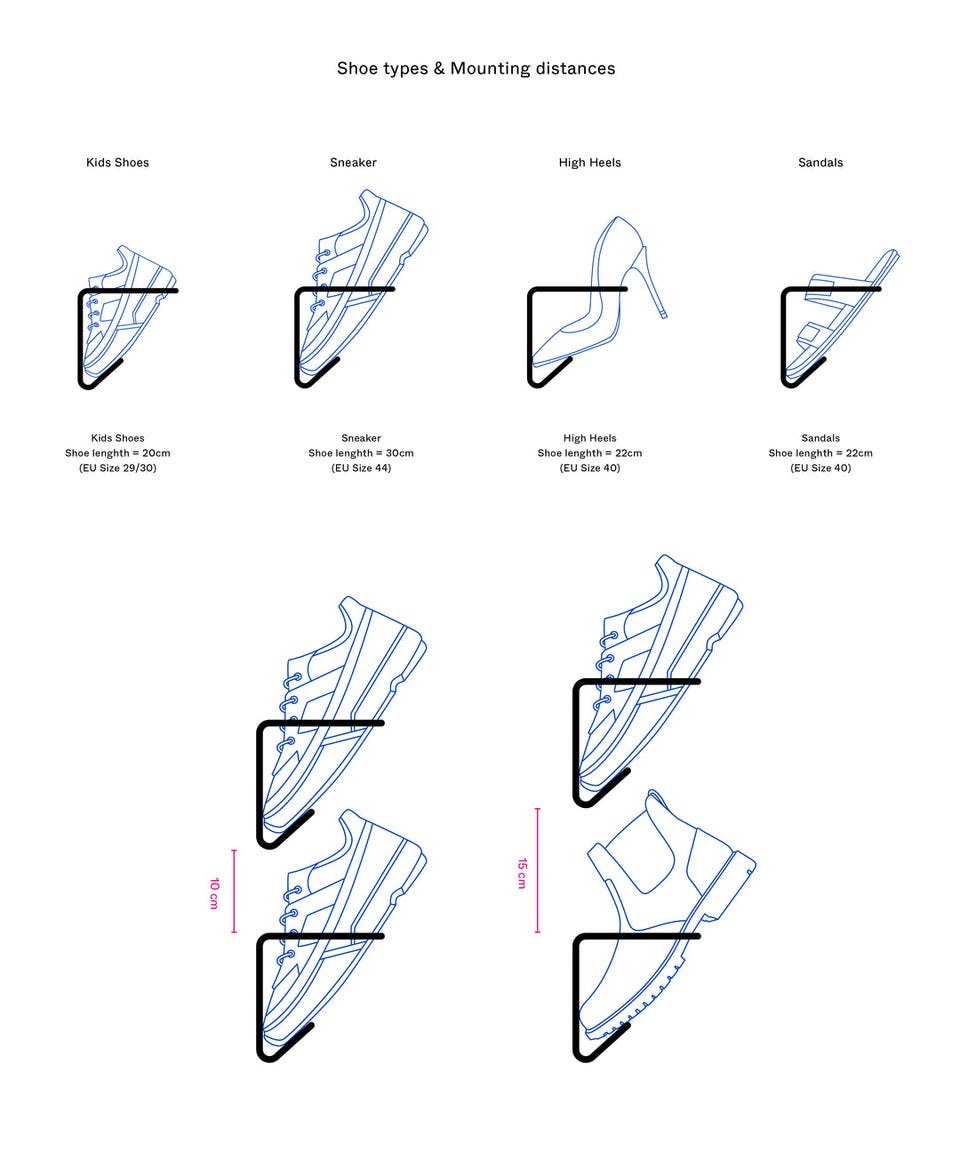 Shoe types & Mounting distances

Kids Shoes

Sneaker

High Heels

Sandals

Kids Shoes
Shoe lenghth = 20cm
(EU Size 29/30)

Sneaker
Shoe lenghth = 30cm
(EU Size 44)

High Heels
Shoe lenghth = 22cm
(EU Size 40)

Sandals
Shoe lenghth = 22cm
(EU Size 40)

10 cm

15 cm