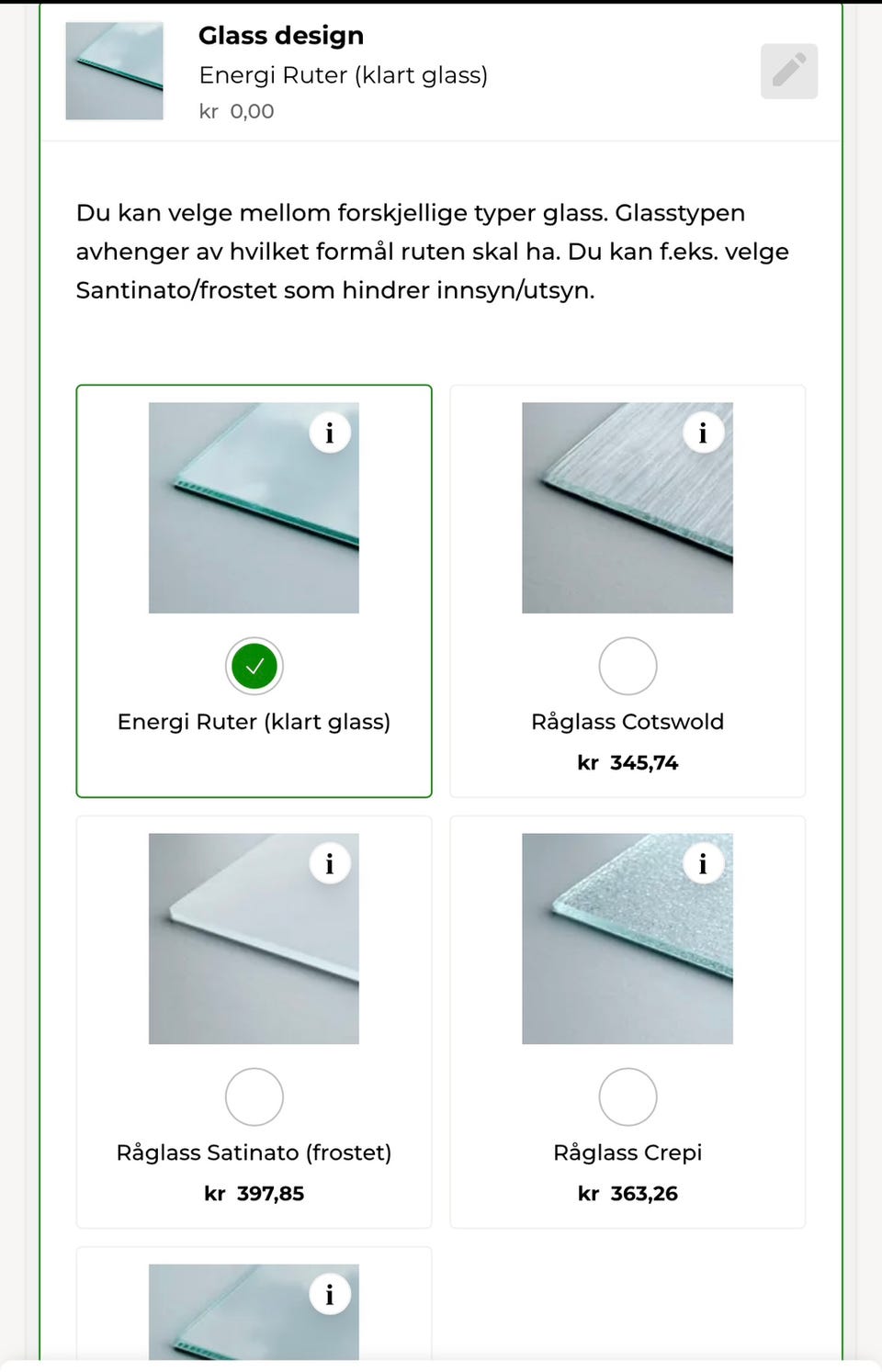 Glass design
Energi Ruter (klart glass)
kr 0,00

Du kan velge mellom forskjellige typer glass. Glasstypen avhenger av hvilket formål ruten skal ha. Du kan f.eks. velge Santinato/frostet som hindrer innsyn/utsyn.

i

Energi Ruter (klart glass)

i

Råglass Cotswold
kr 345,74

i

Råglass Satinato (frostet)
kr 397,85

i

Råglass Crepi
kr 363,26

i